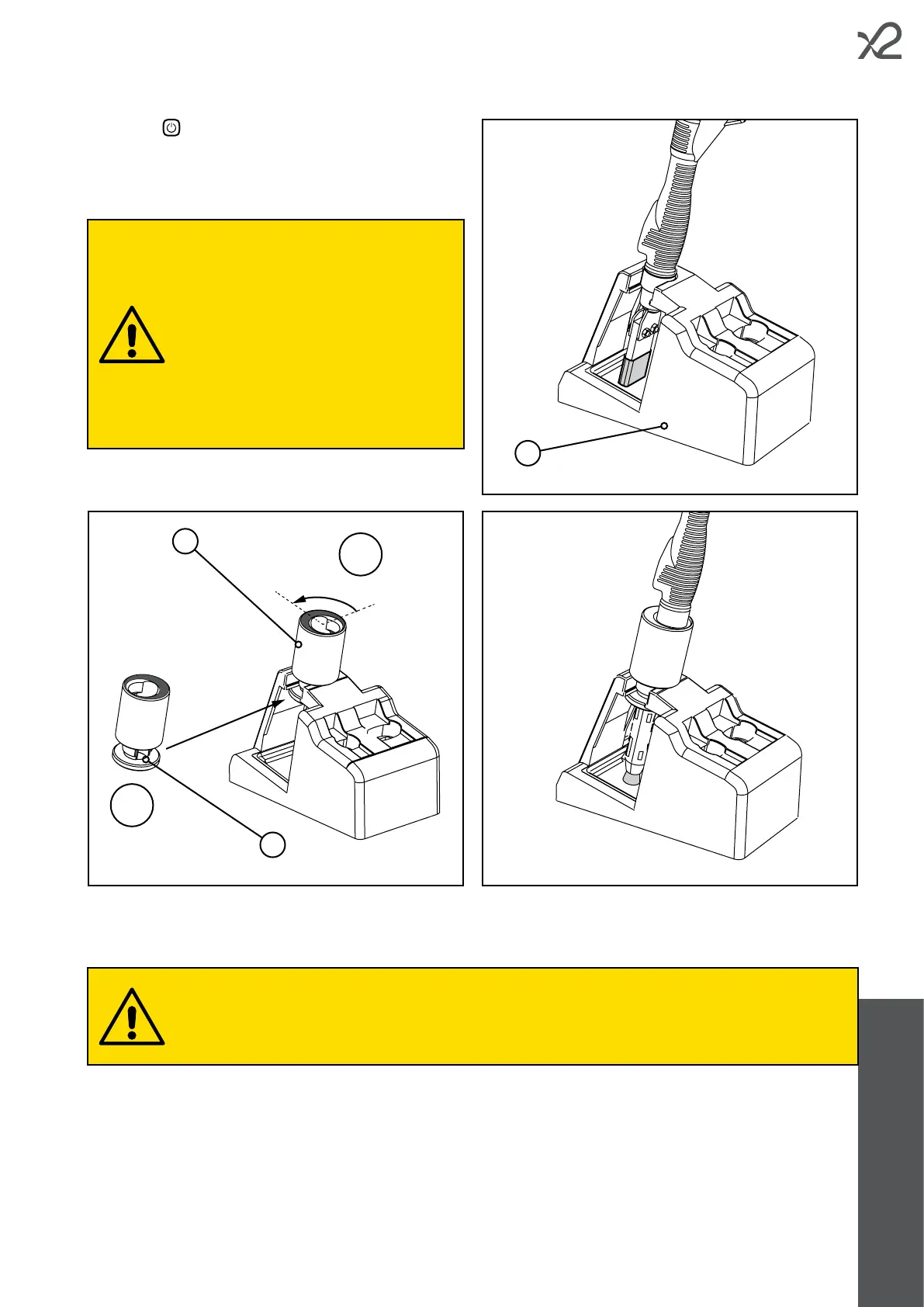 x2