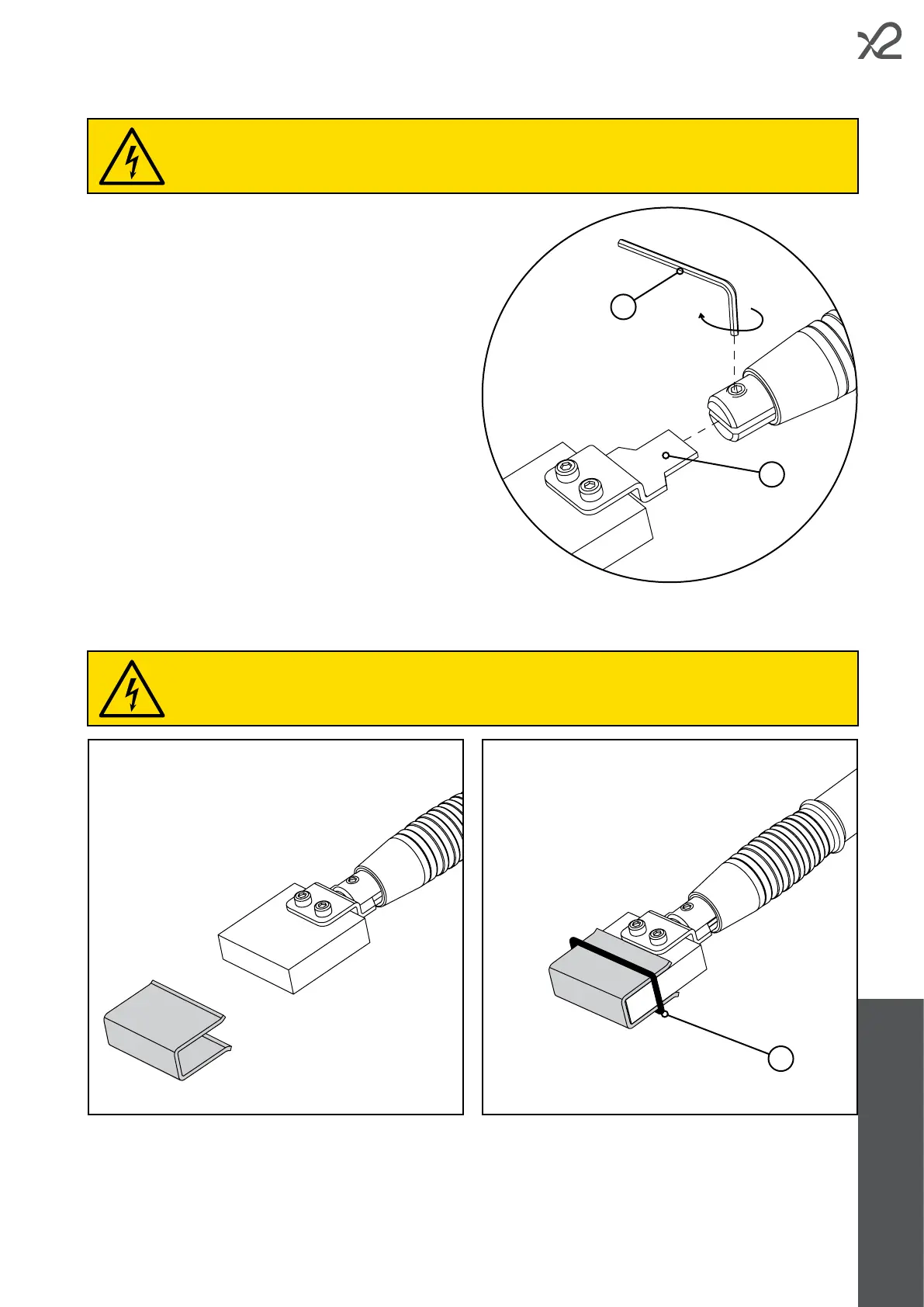 x2