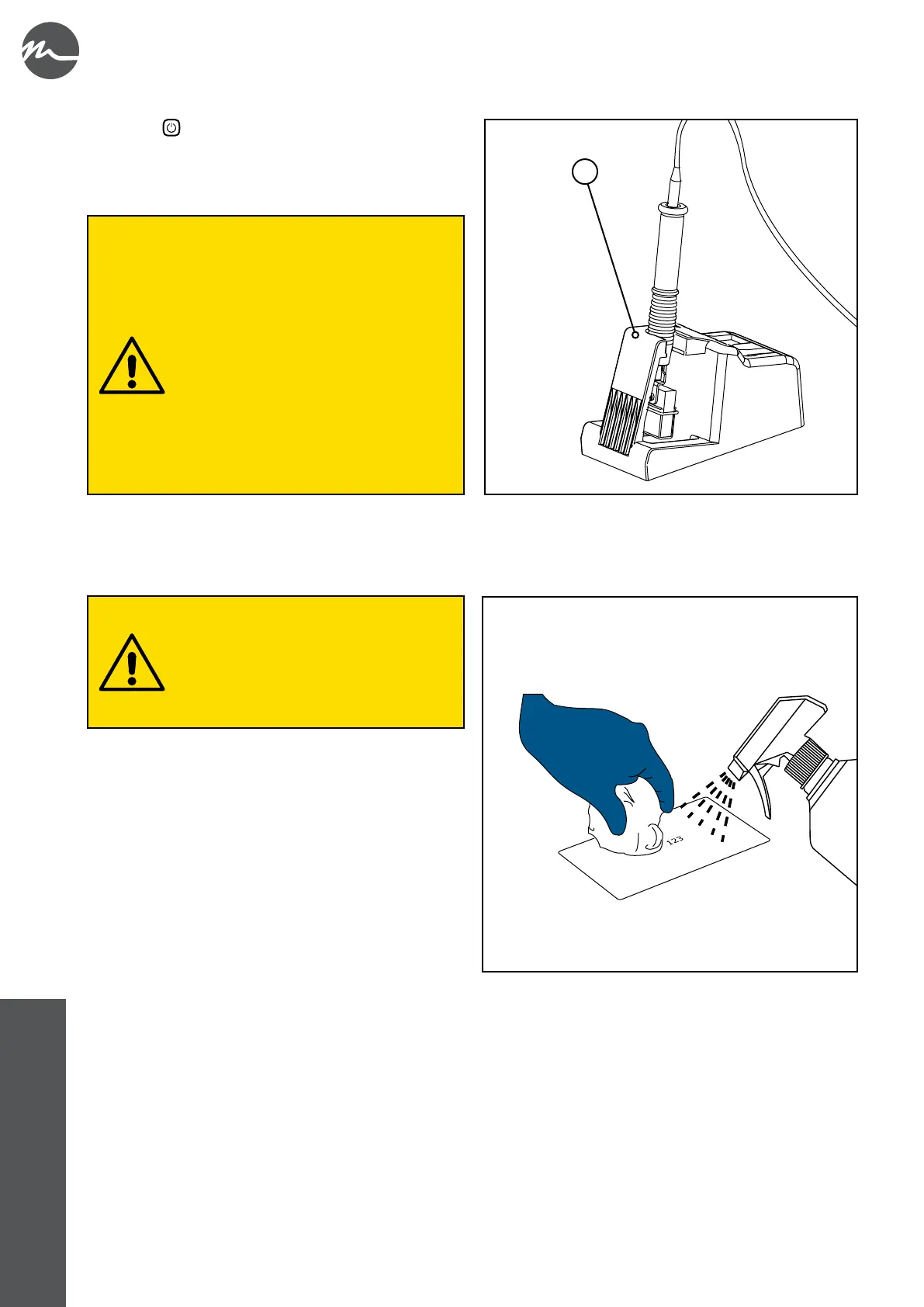 123