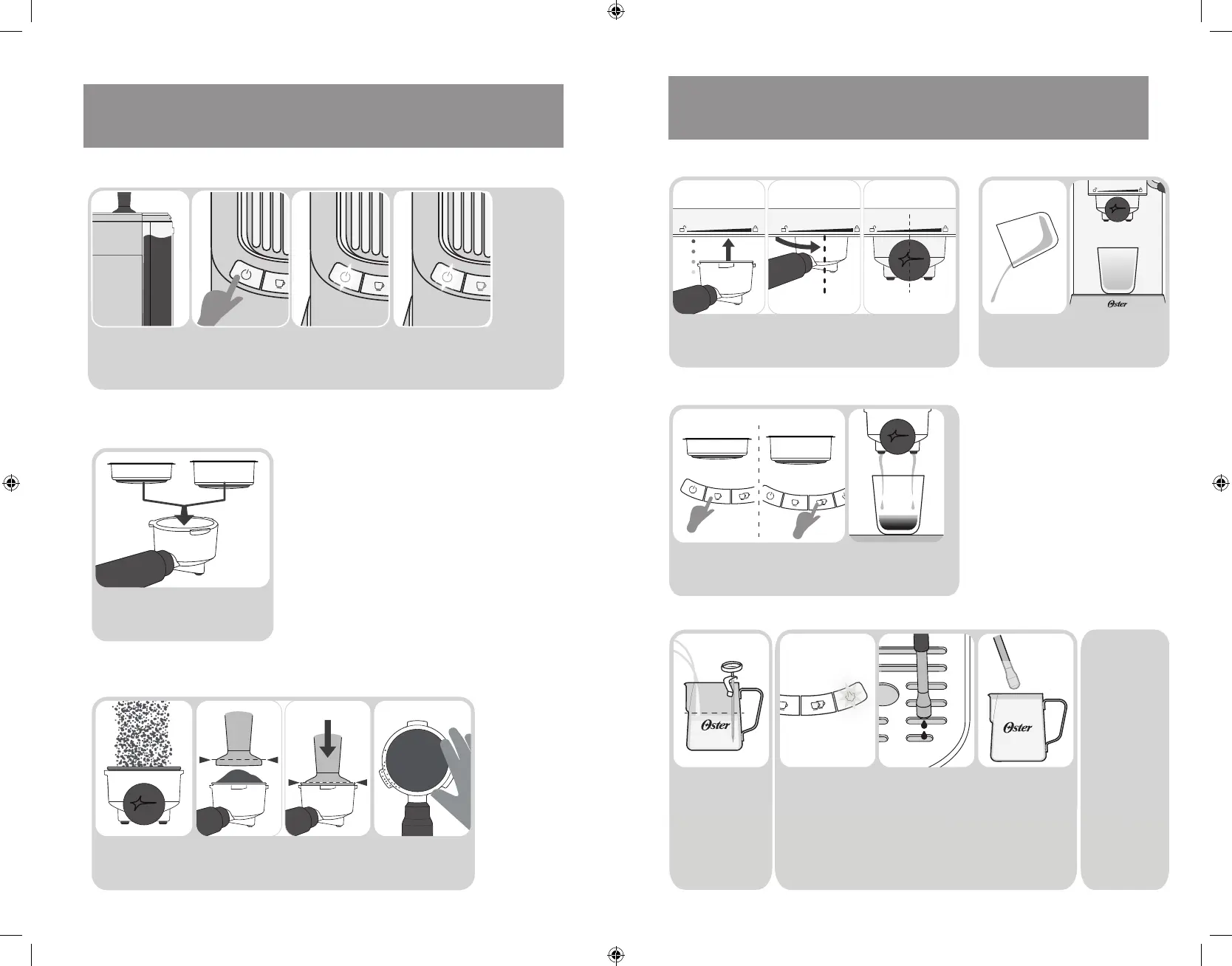 Oster

Oster

Oster