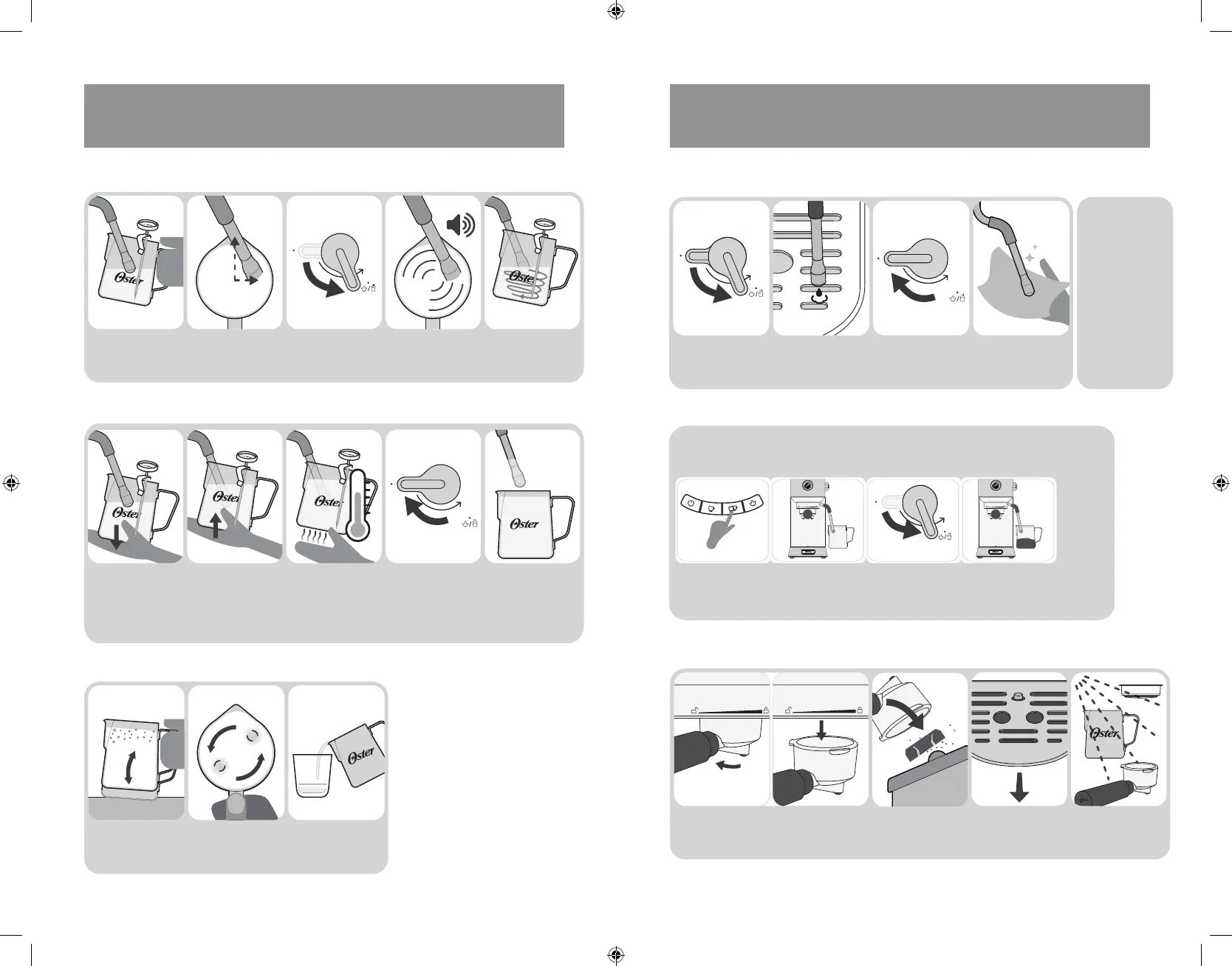 Oster

Oster

Oster

Oster

Oster

Oster

Oster

Oster