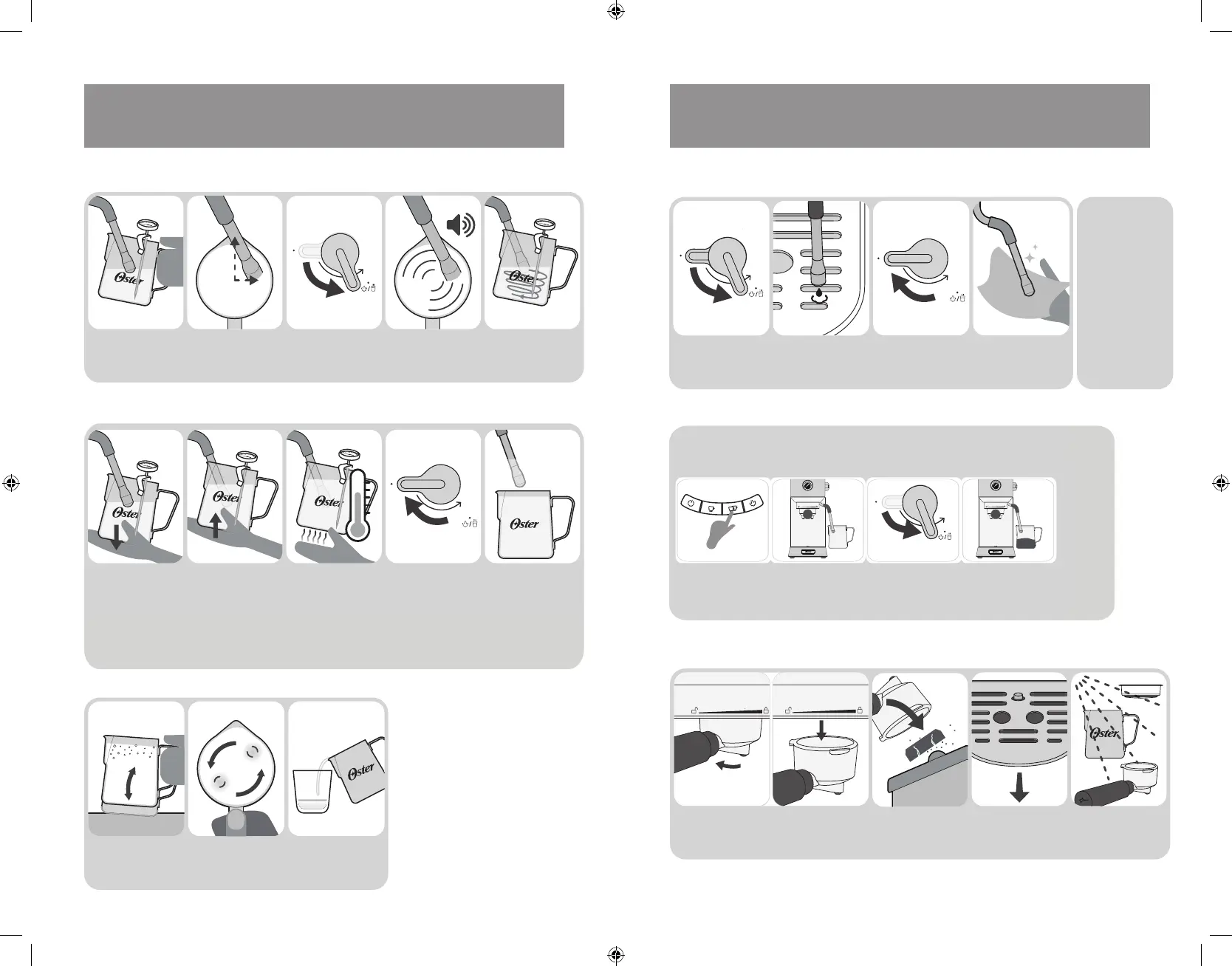 Oster

Oster

Oster

Oster

Oster

Oster

Oster

Oster