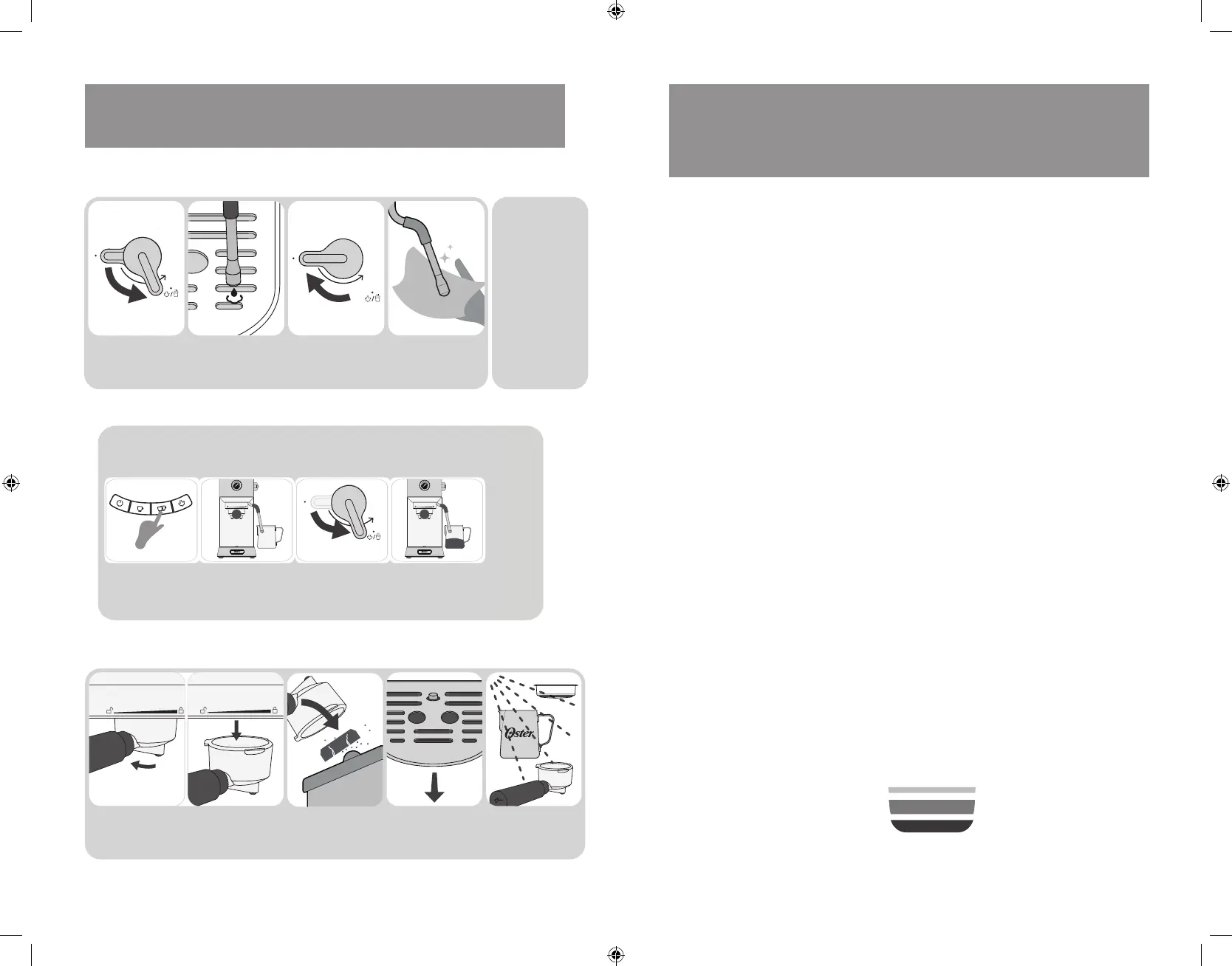 Oster