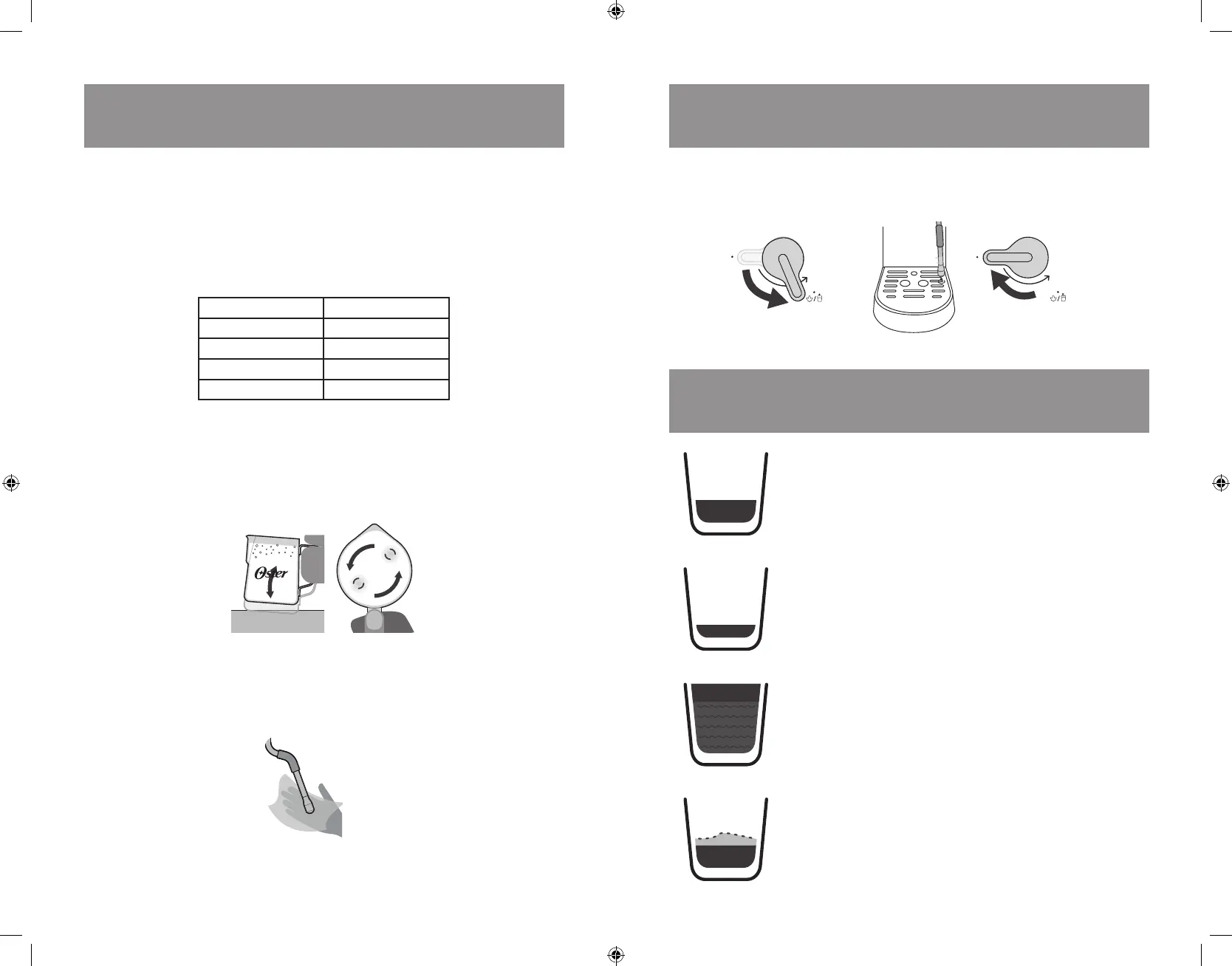 Oster