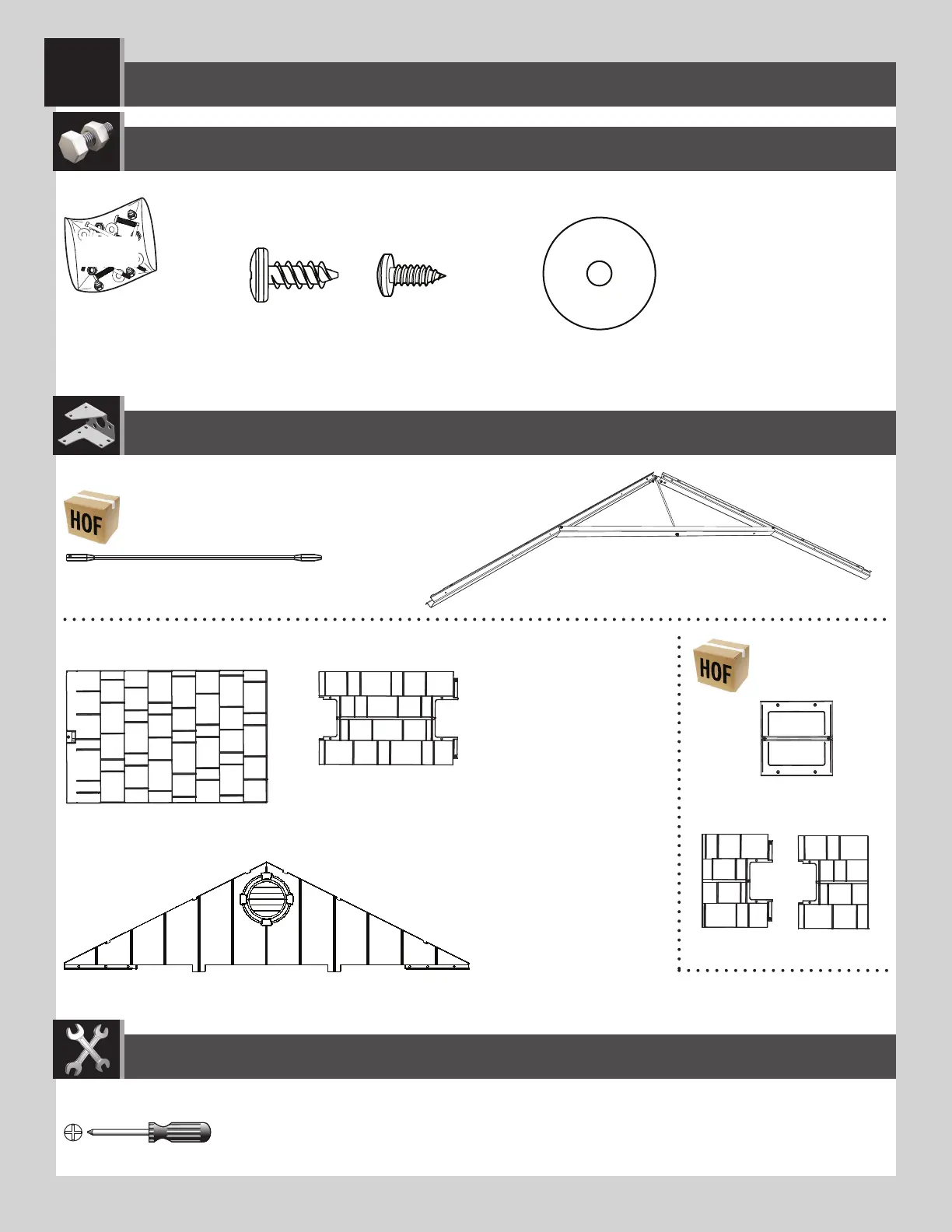 HOF

HOF