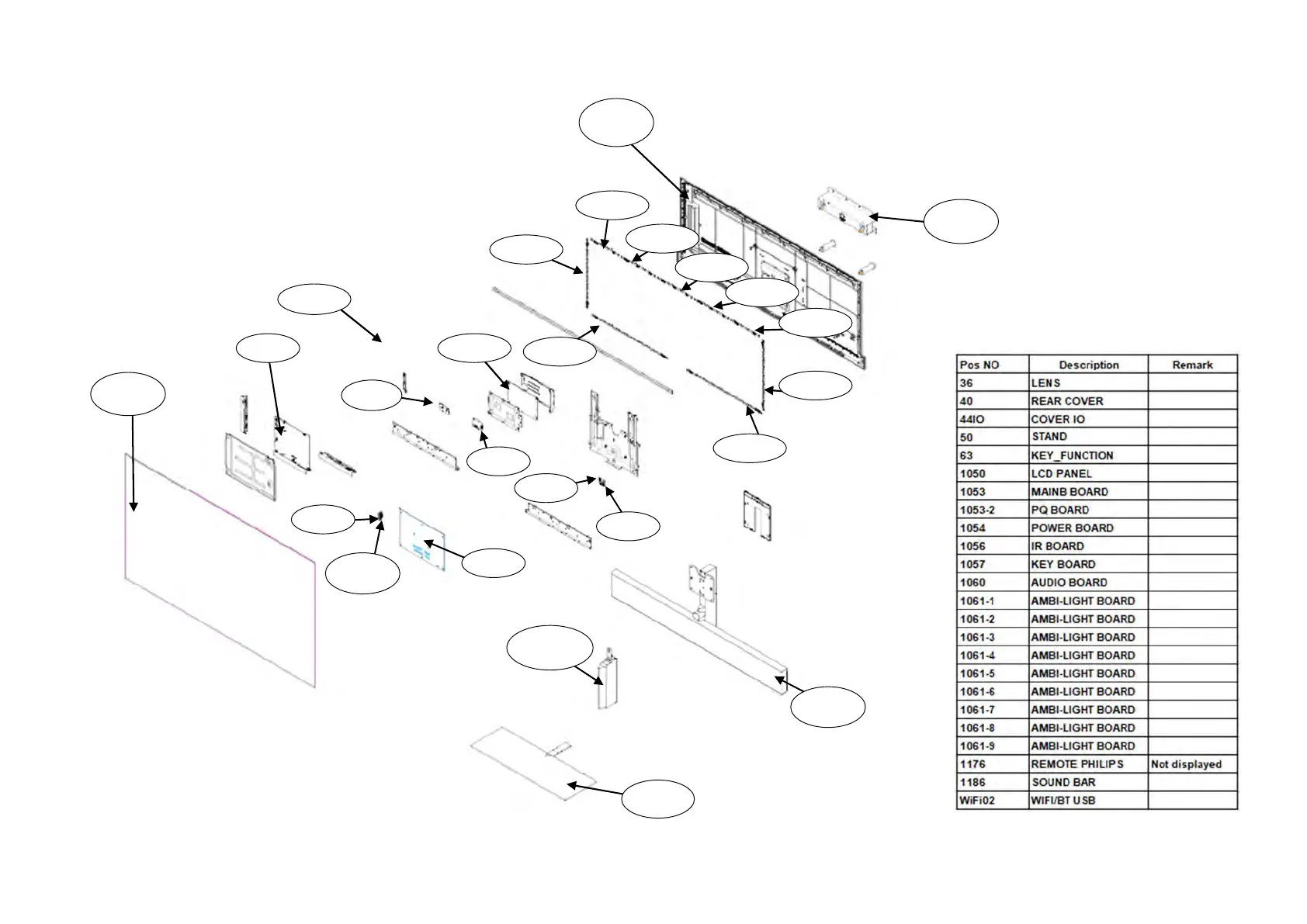 | Pos NO | Description | Remark |
|---|---|---|
| 36 | LENS | |
| 40 | REAR COVER | |
| 44IO | COVER IO | |
| 50 | STAND | |
| 63 | KEY_FUNCTION | |
| 1050 | LCD PANEL | |
| 1053 | MAINB BOARD | |
| 1053-2 | PQ BOARD | |
| 1054 | POWER BOARD | |
| 1056 | IR BOARD | |
| 1057 | KEY BOARD | |
| 1060 | AUDIO BOARD | |
| 1061-1 | AMBI-LIGHT BOARD | |
| 1061-2 | AMBI-LIGHT BOARD | |
| 1061-3 | AMBI-LIGHT BOARD | |
| 1061-4 | AMBI-LIGHT BOARD | |
| 1061-5 | AMBI-LIGHT BOARD | |
| 1061-6 | AMBI-LIGHT BOARD | |
| 1061-7 | AMBI-LIGHT BOARD | |
| 1061-8 | AMBI-LIGHT BOARD | |
| 1061-9 | AMBI-LIGHT BOARD | |
| 1176 | REMOTE PHILIPS | Not displayed |
| 1186 | SOUND BAR | |
| WiFi02 | WIFI/BT USB | |