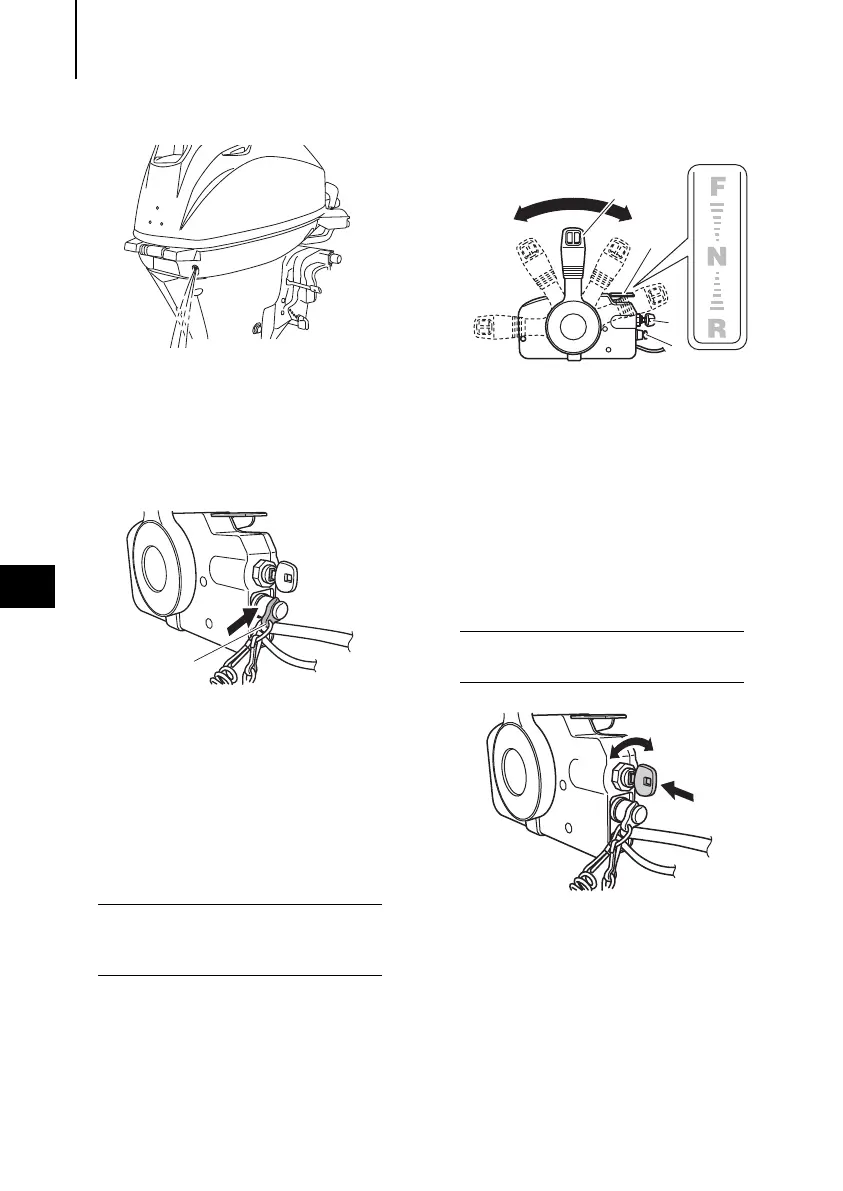 F
N
R