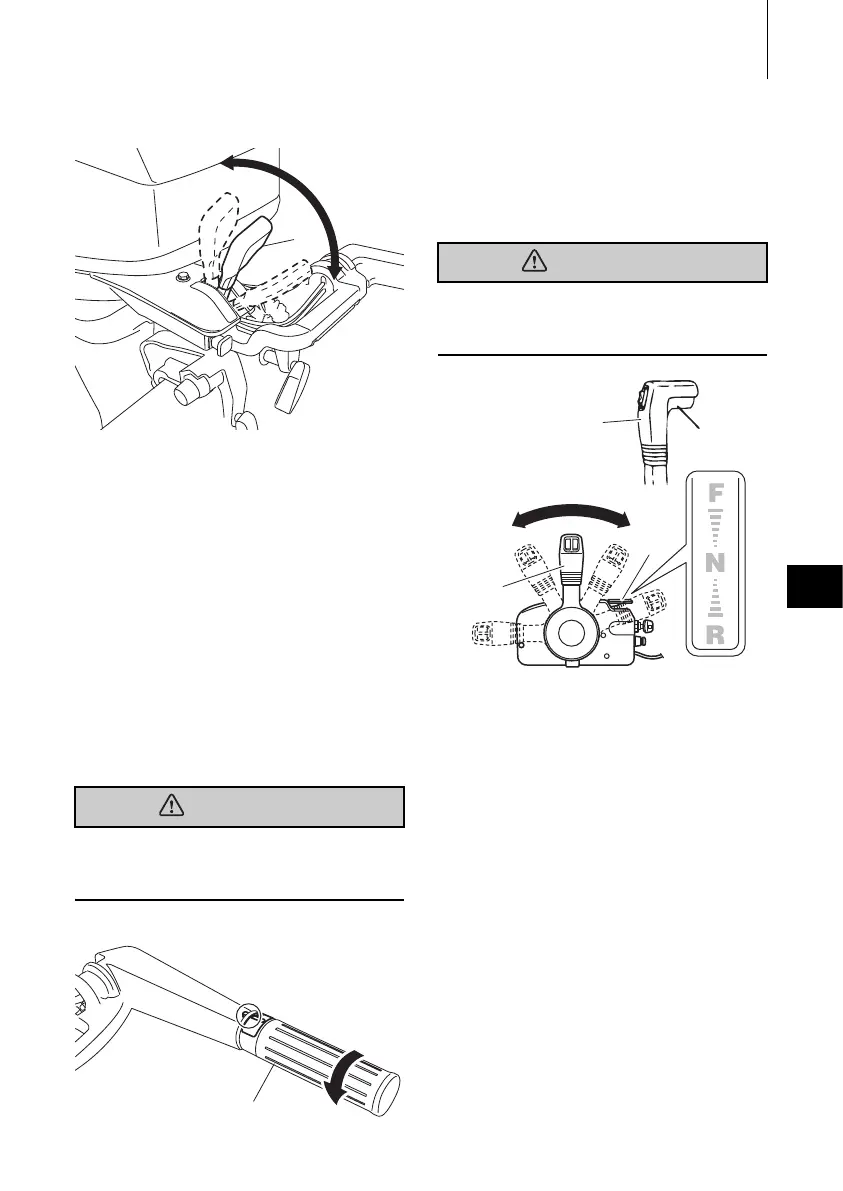 F

N

R