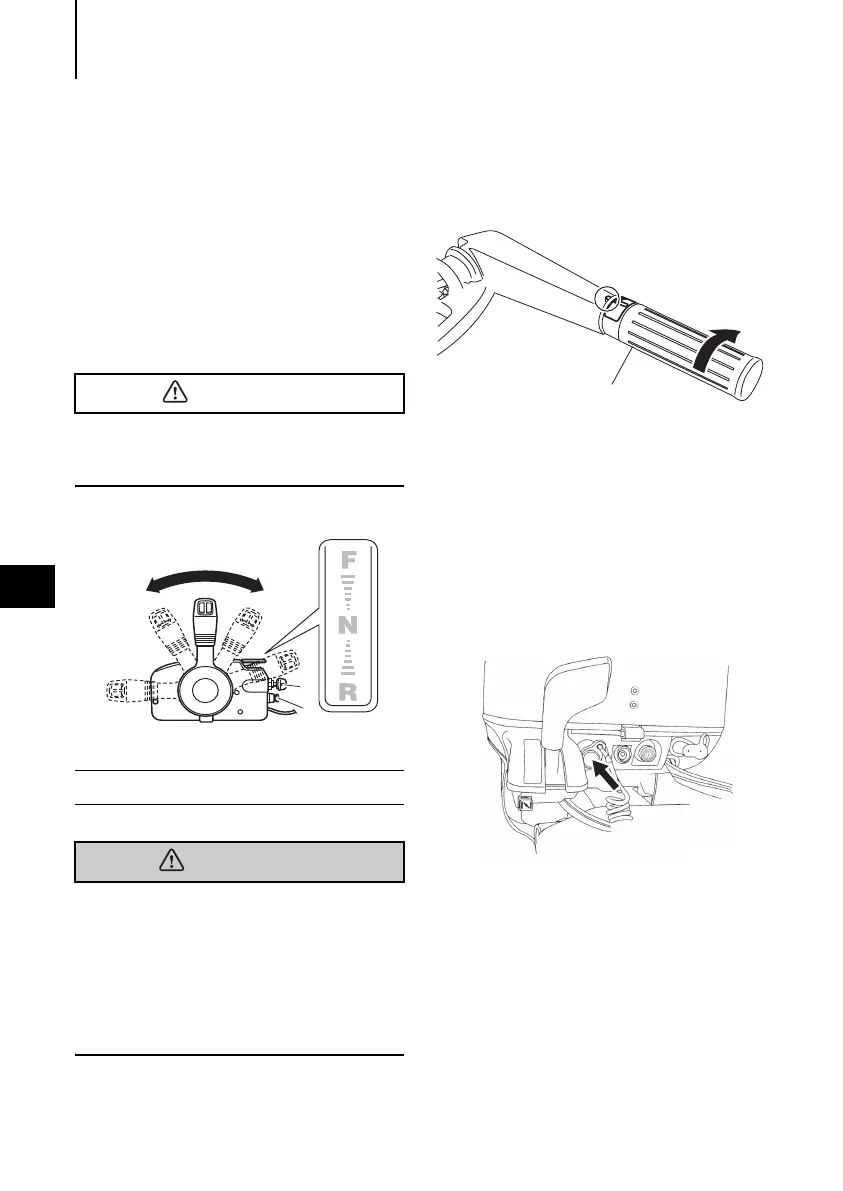 F
N
R