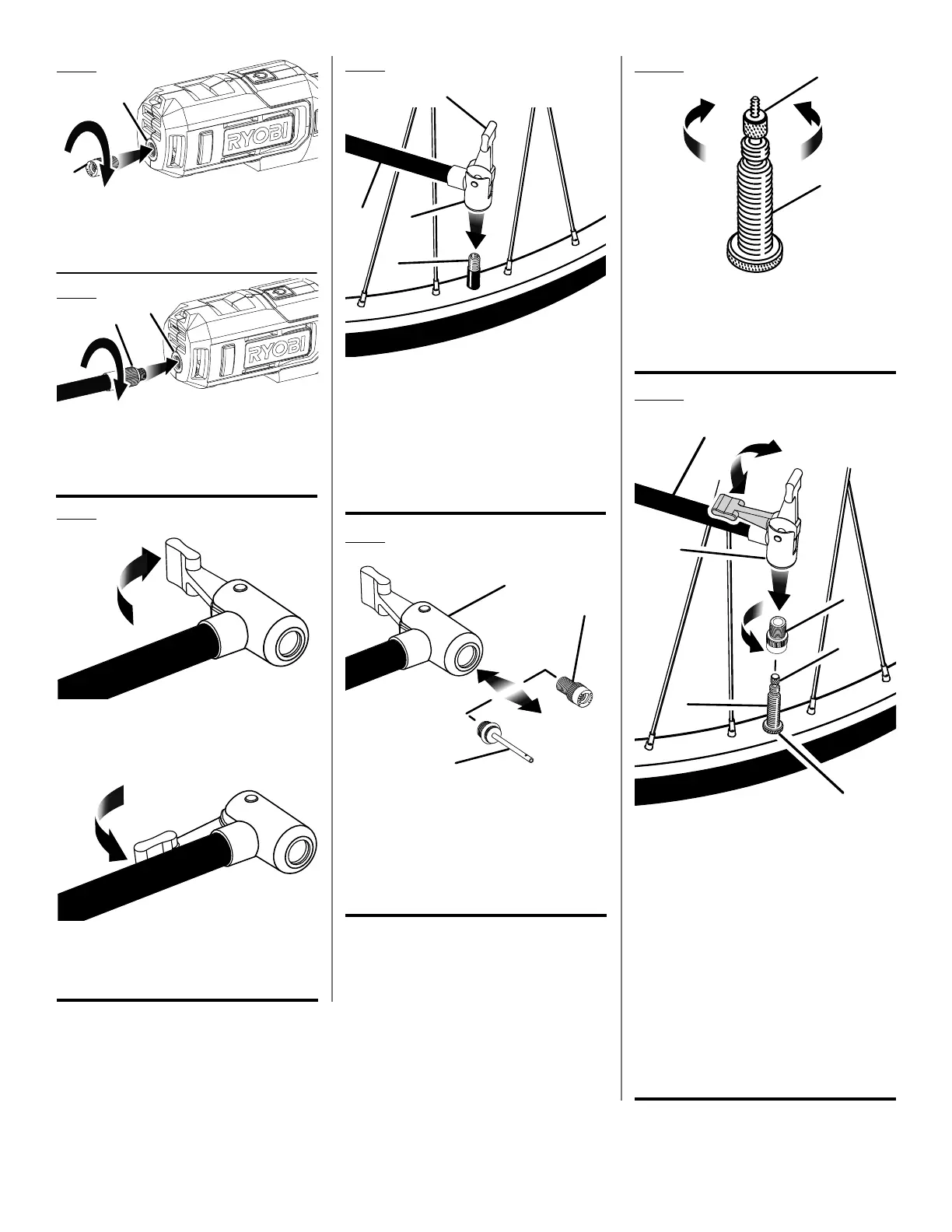 RYOBI

RYOBI