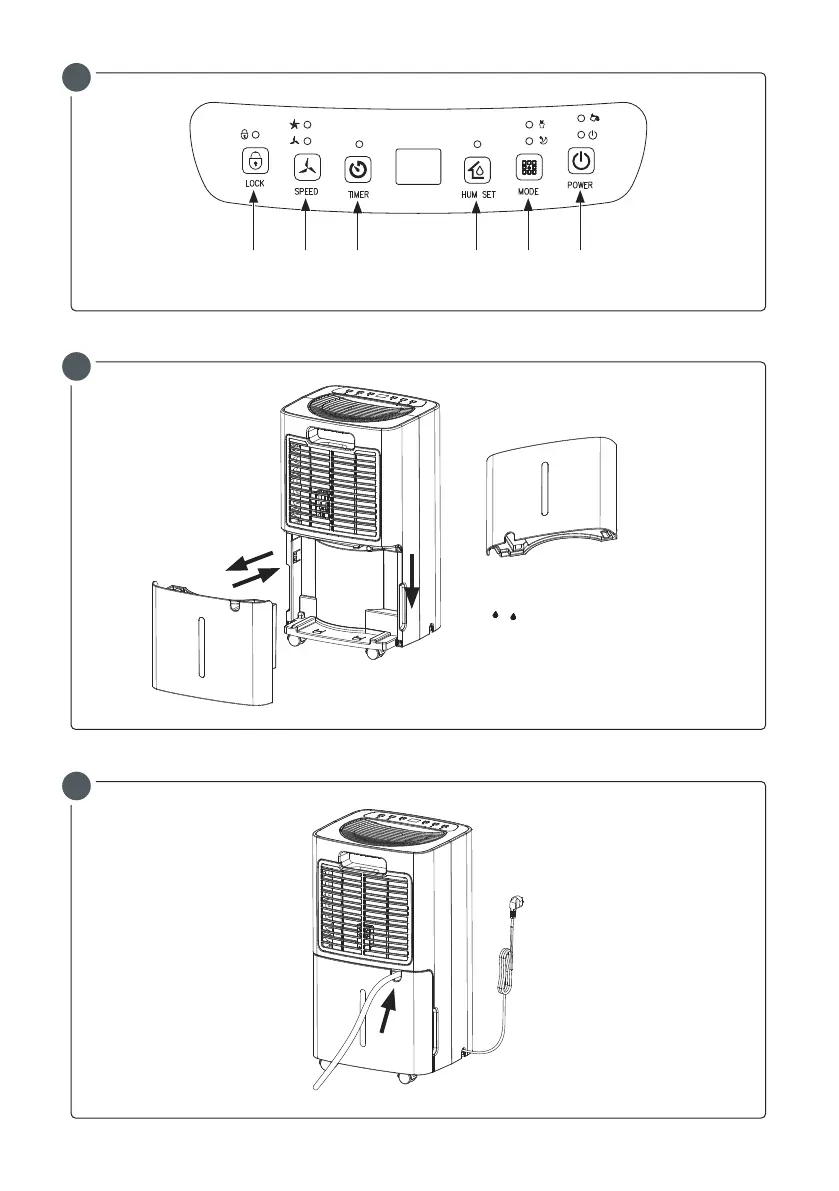 LOCK
SPEED
TIMER
HUM SET
MODE
POWER