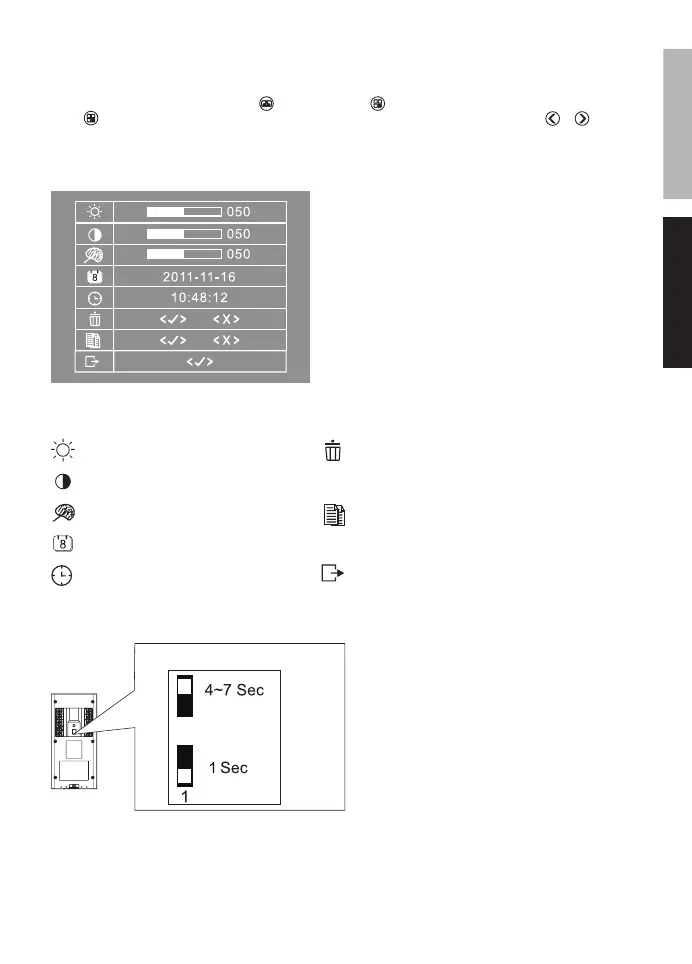 050
050
050
2011-11-16
10:48:12
<✓> <X>
<✓> <X>
<✓>

4~7 Sec
1 Sec
1