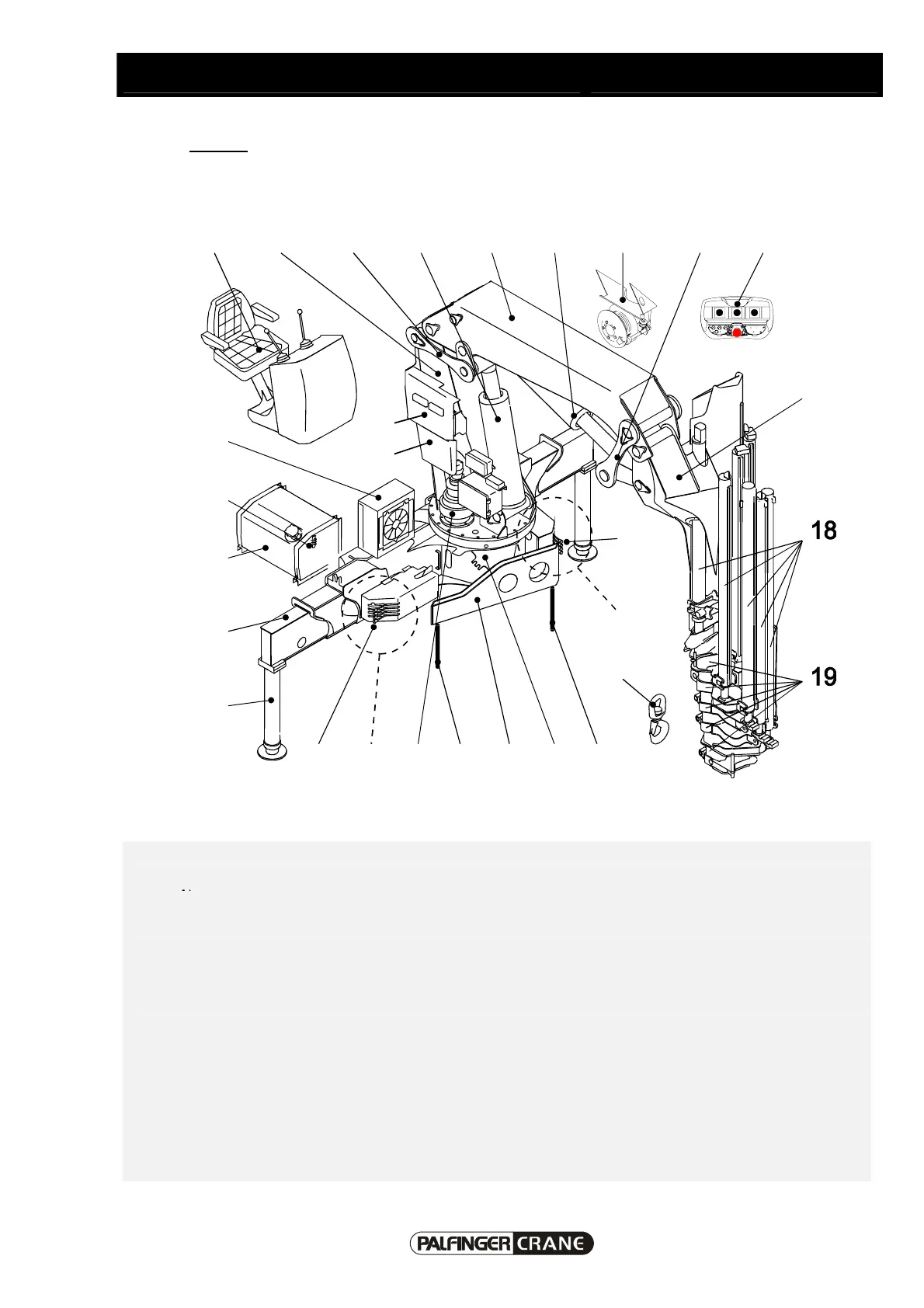 18

19

PALFINGER CRANE