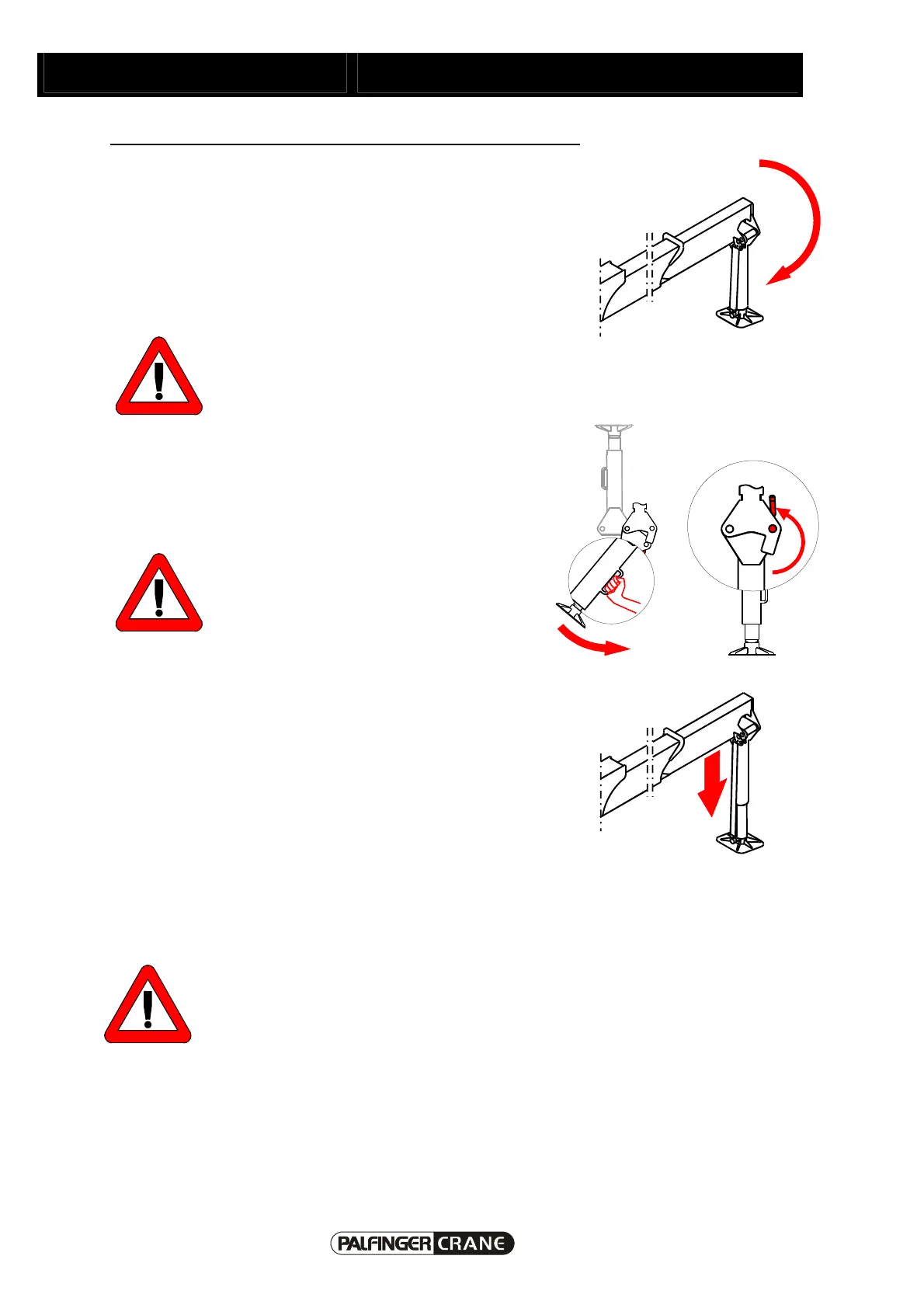 PALFINGER CRANE