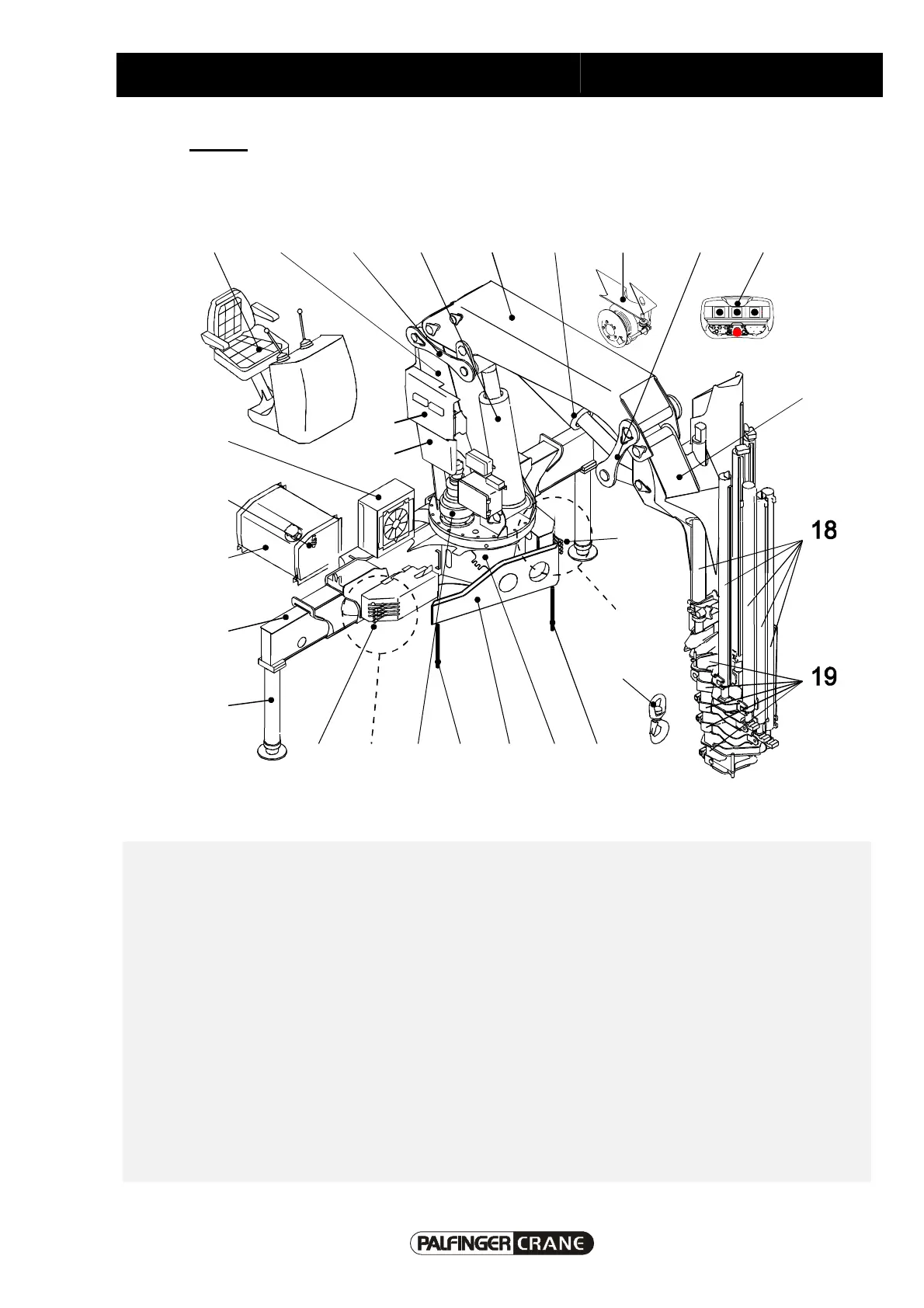 18

19

PALFINGER CRANE