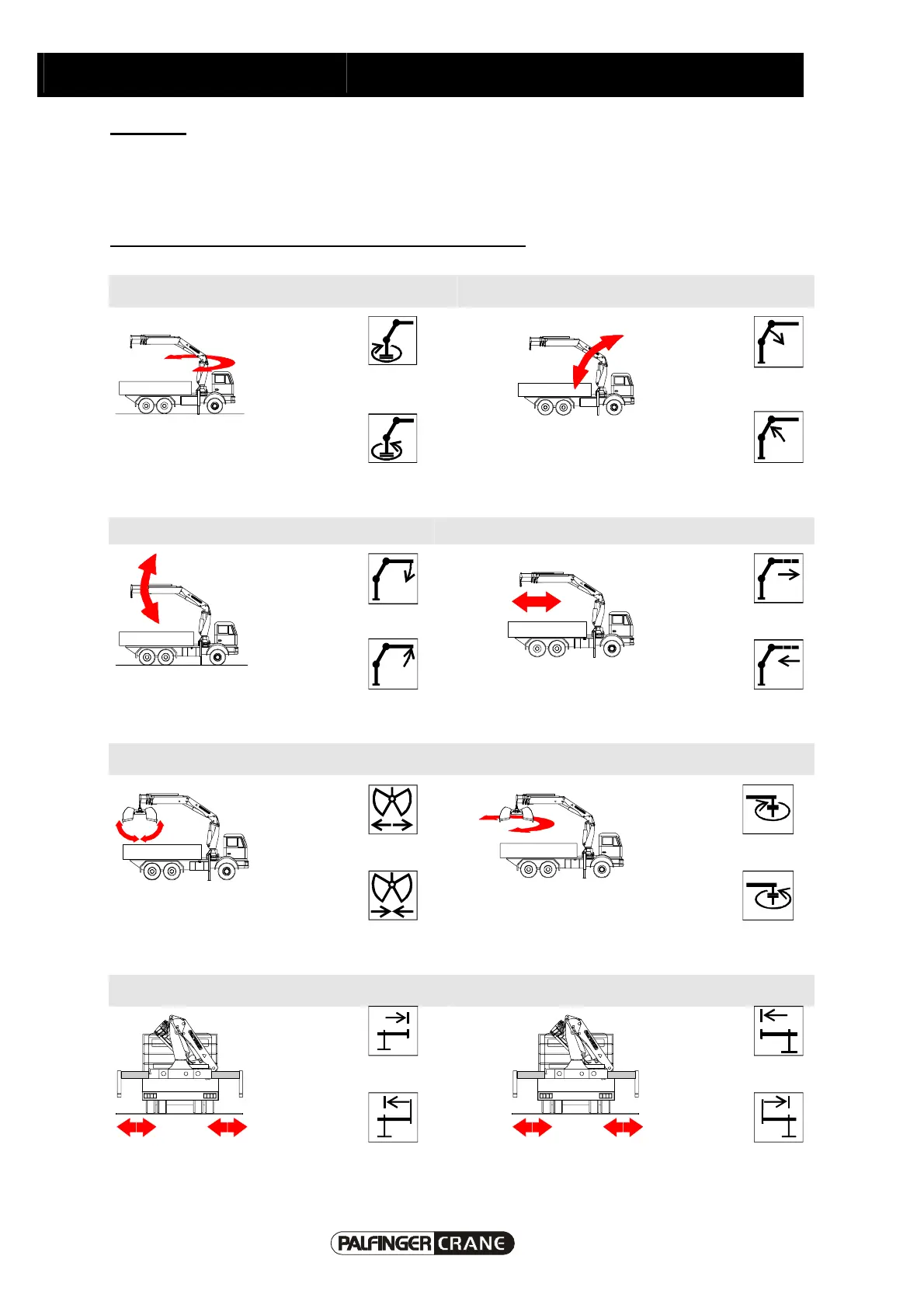 PALFINGER CRANE