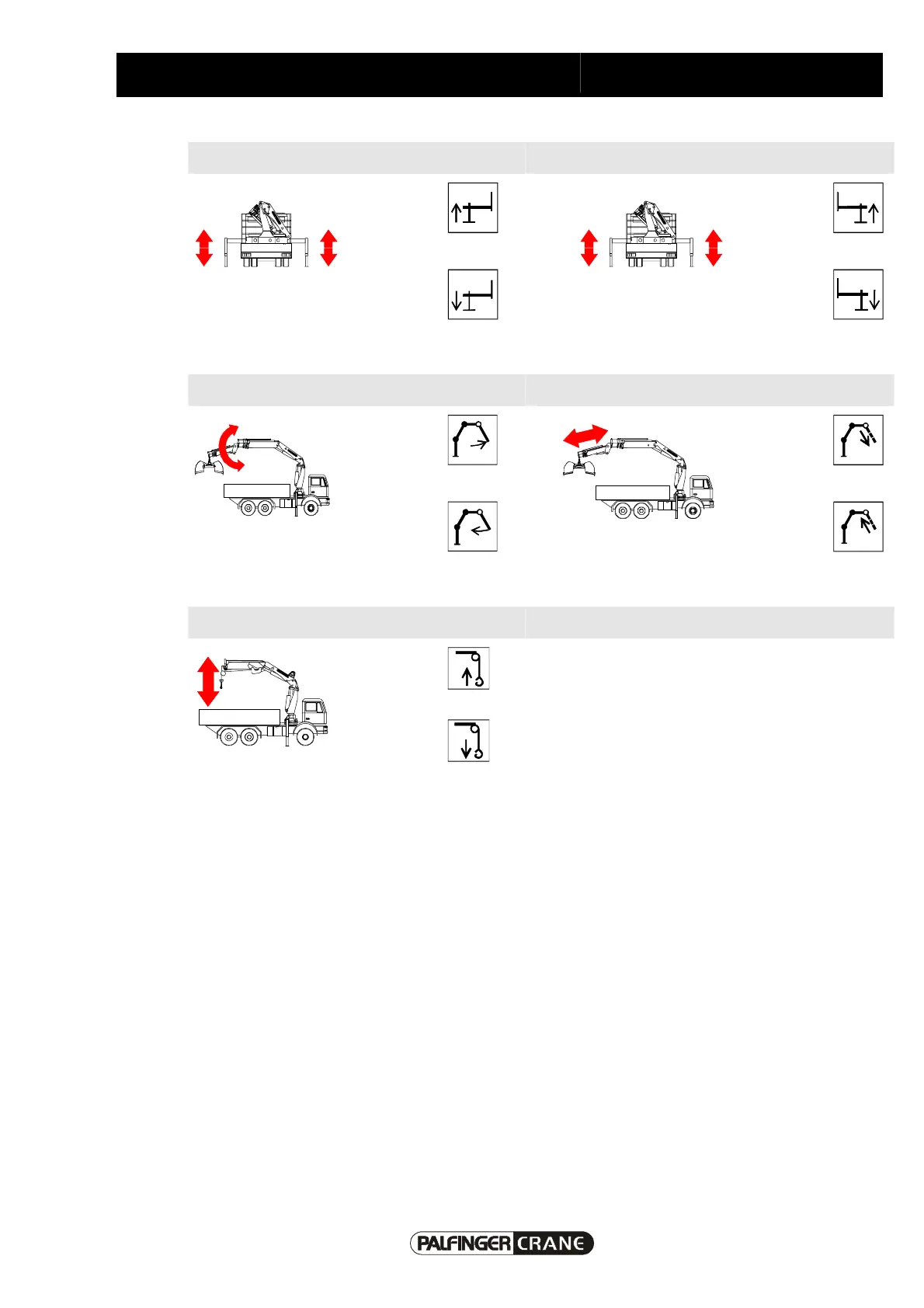 PALFINGER CRANE