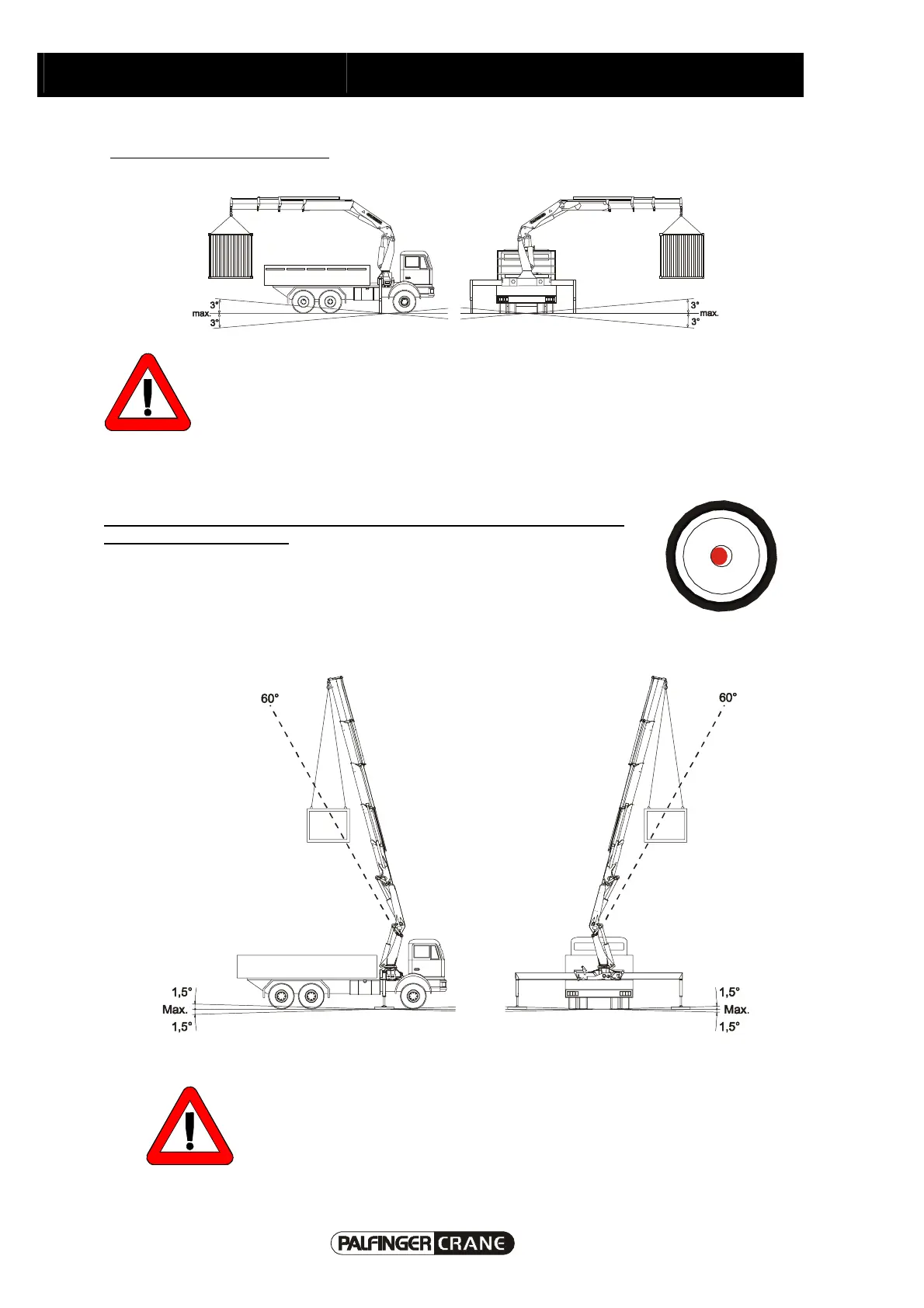 3°
max.
3°

3°
max.
3°

60°

60°

1,5°
Max.
1,5°

1,5°
Max.
1,5°

PALFINGER CRANE