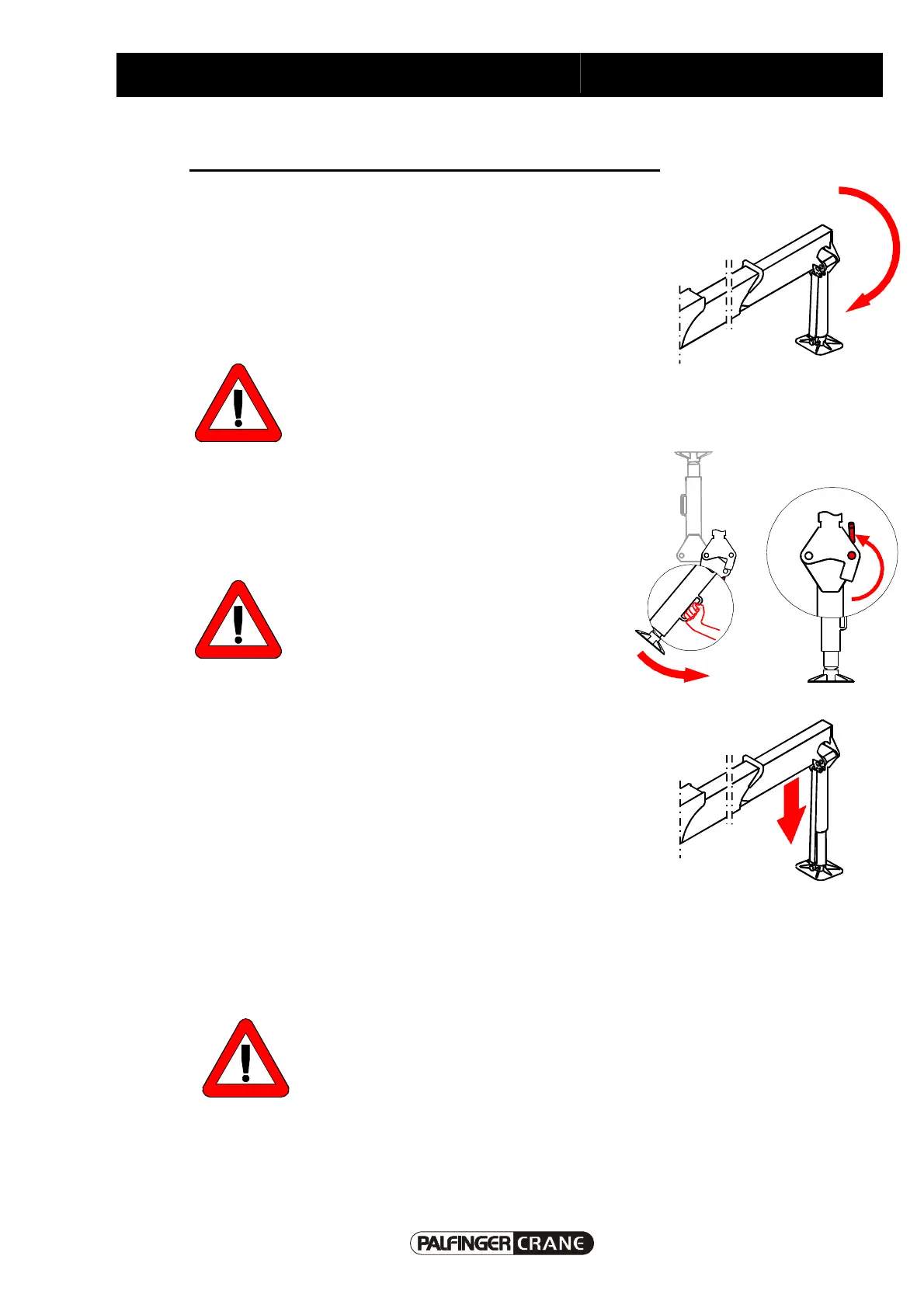 PALFINGER CRANE