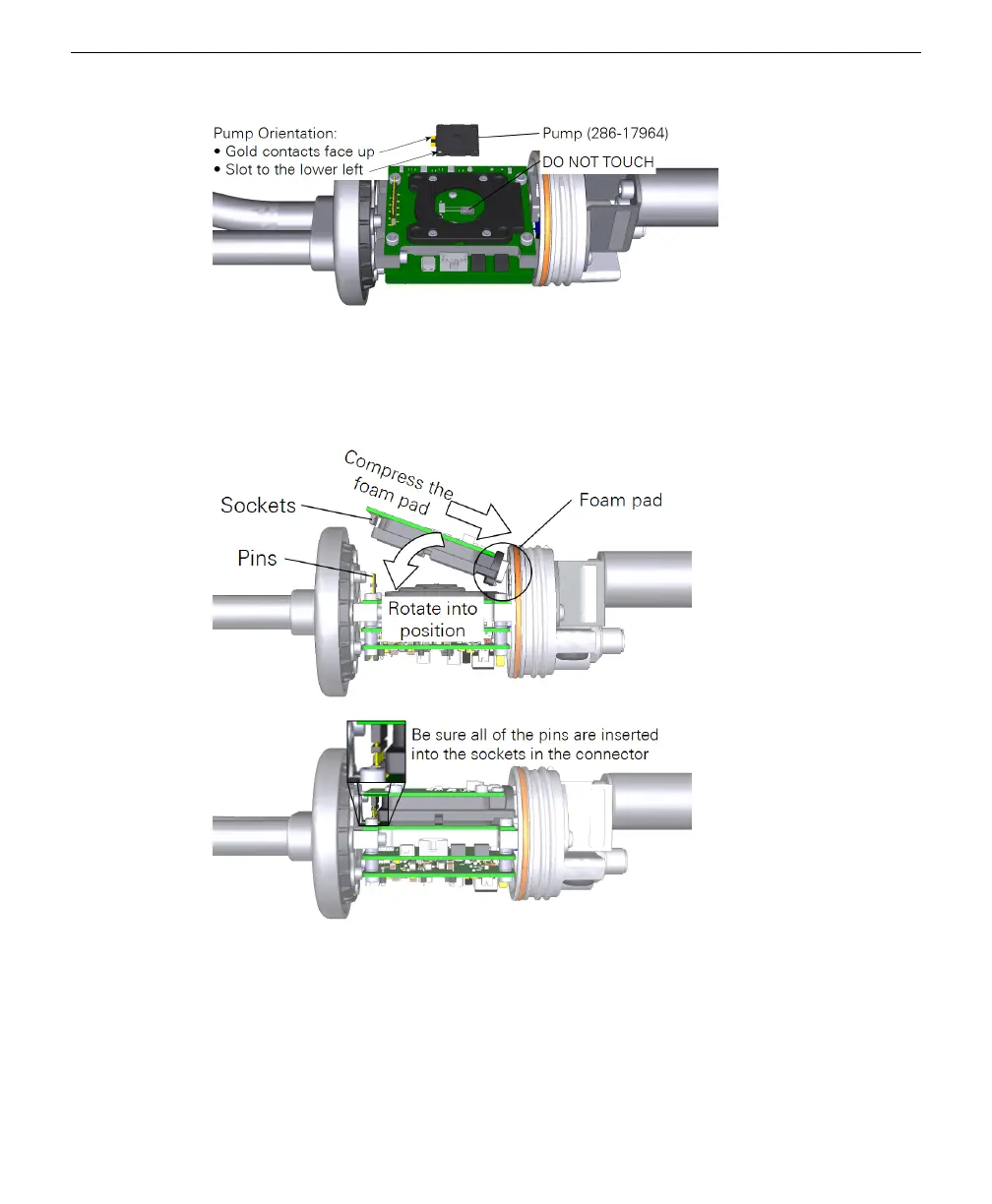 Pump Orientation:
• Gold contacts face up
• Slot to the lower left

Pump (286-17964)

DO NOT TOUCH

Compress the foam pad

Sockets

Foam pad

Pins

Rotate into position

Be sure all of the pins are inserted into the sockets in the connector