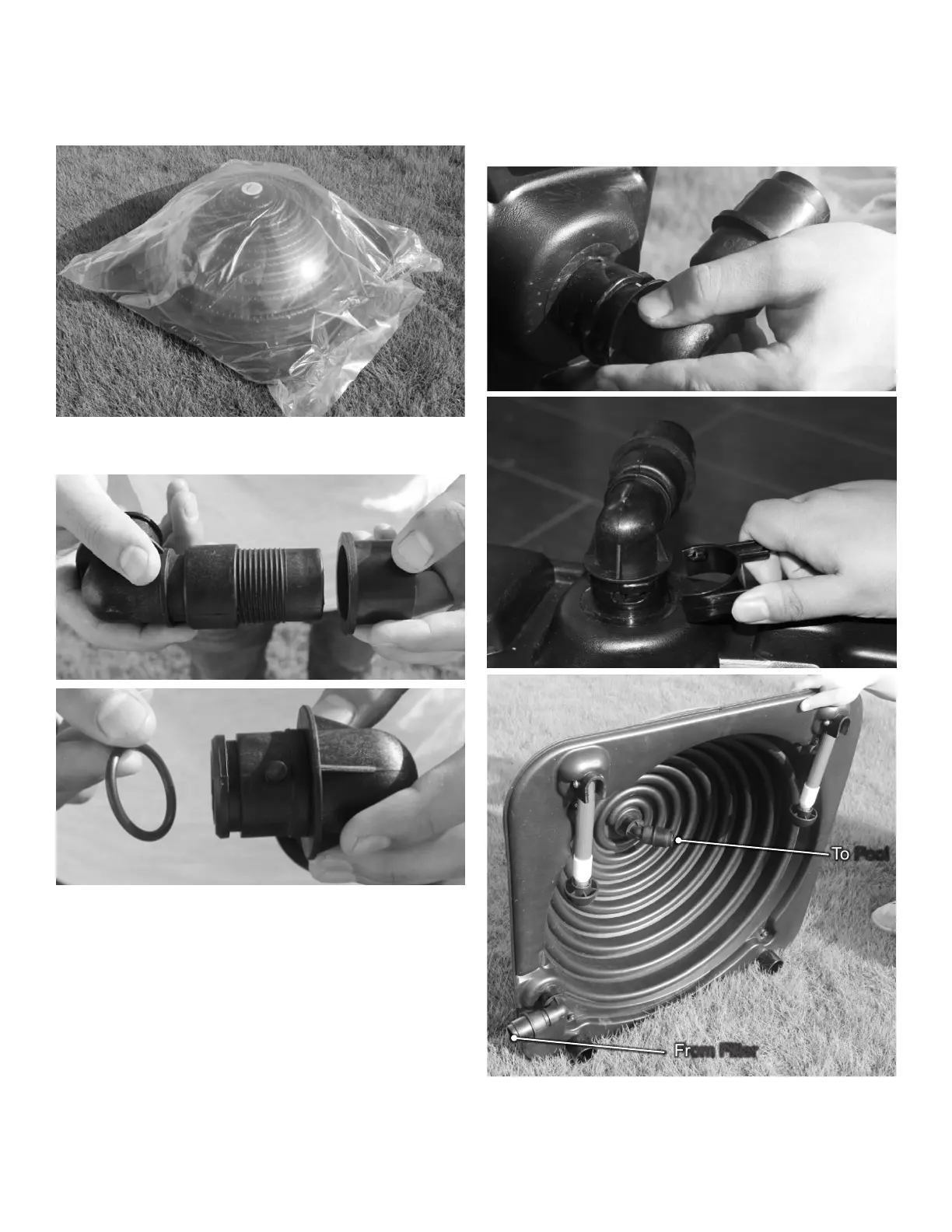 To Pool

From Filter