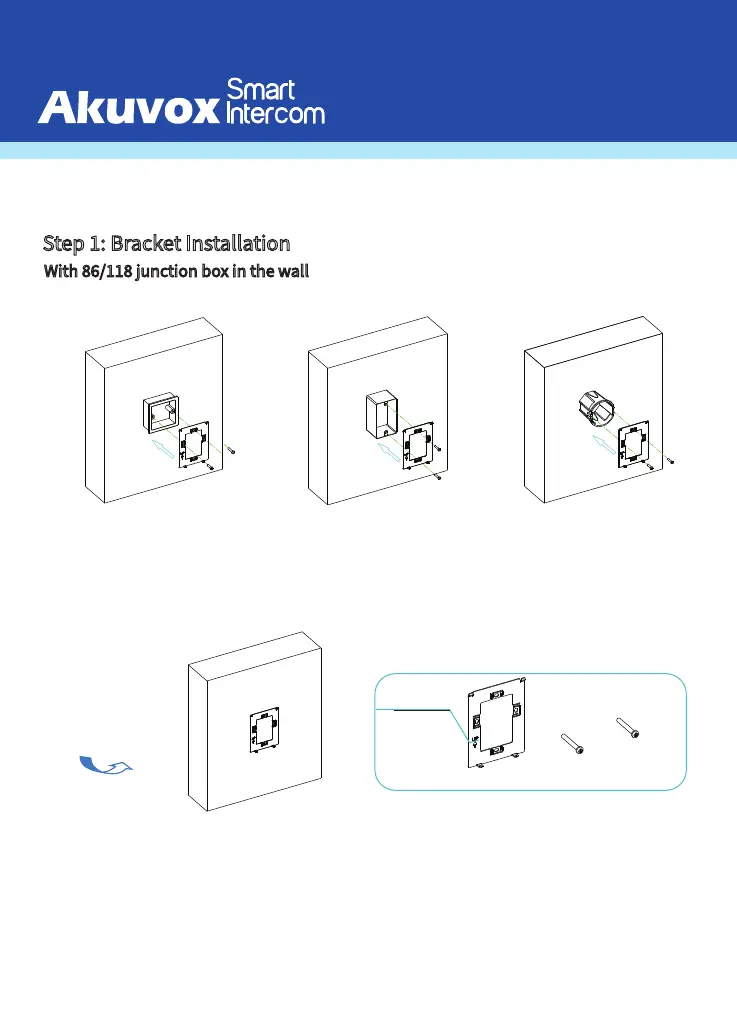 Akuvox Smart Intercom

Step 1: Bracket Installation

With 86/118 junction box in the wall