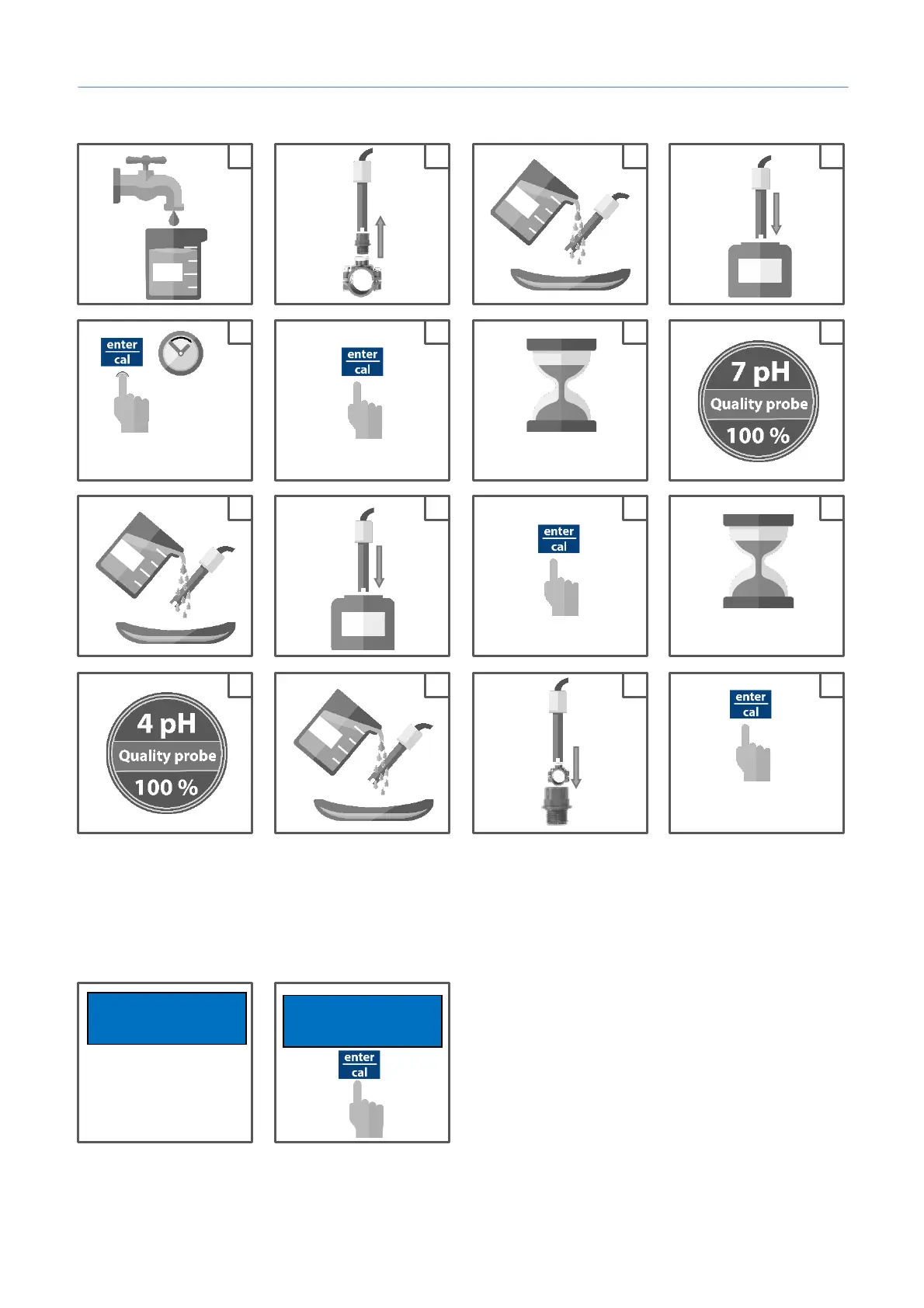 enter
cal

enter
cal

7 pH
Quality probe
100 %

enter
cal

4 pH
Quality probe
100 %

enter
cal

enter
cal