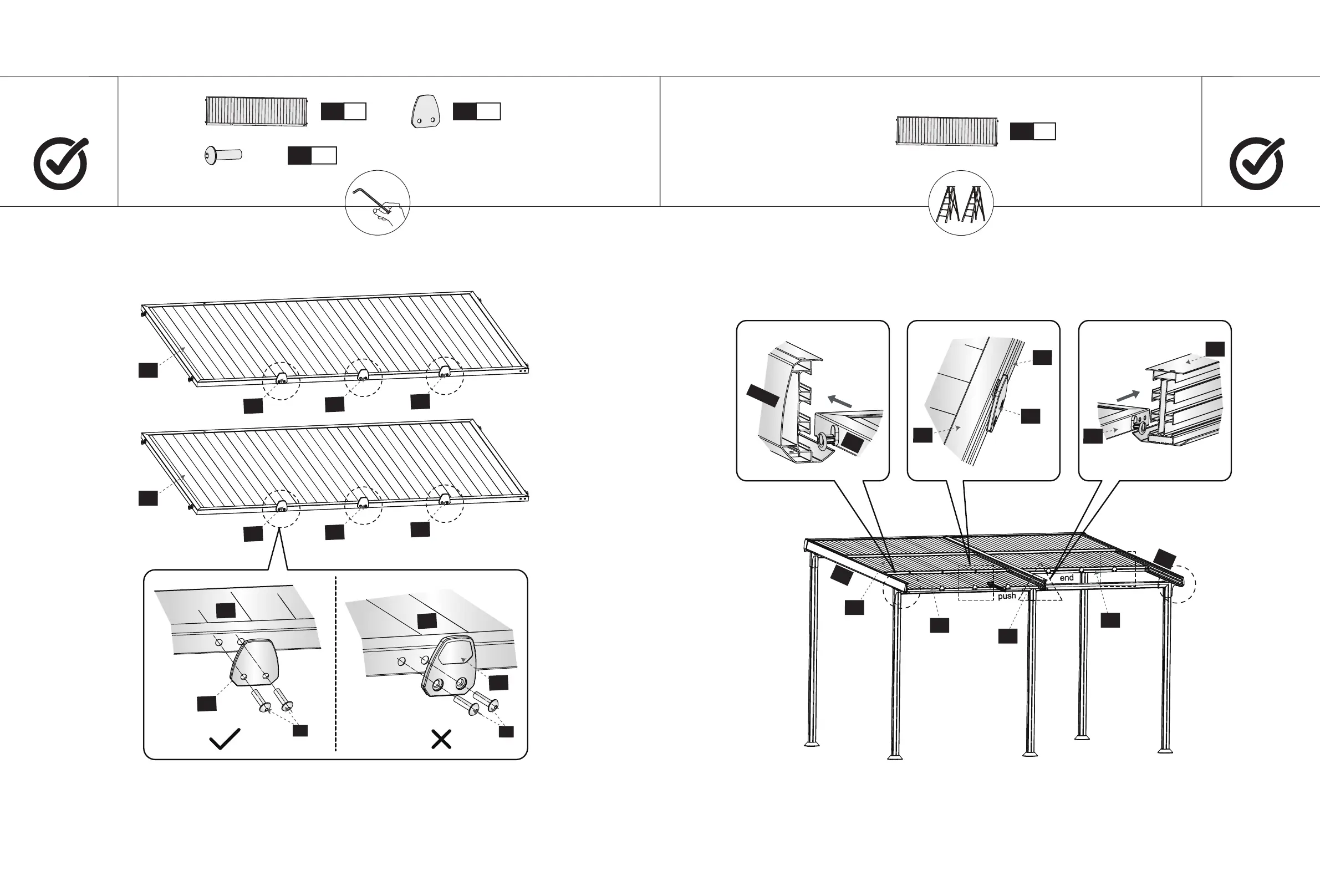 end

push