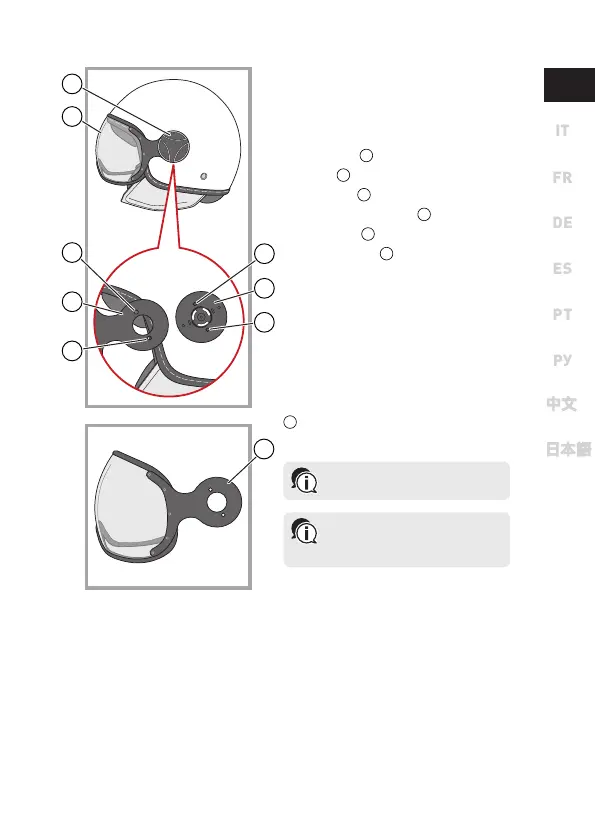 IT

FR

DE

ES

PT

РУ

中文

日本語