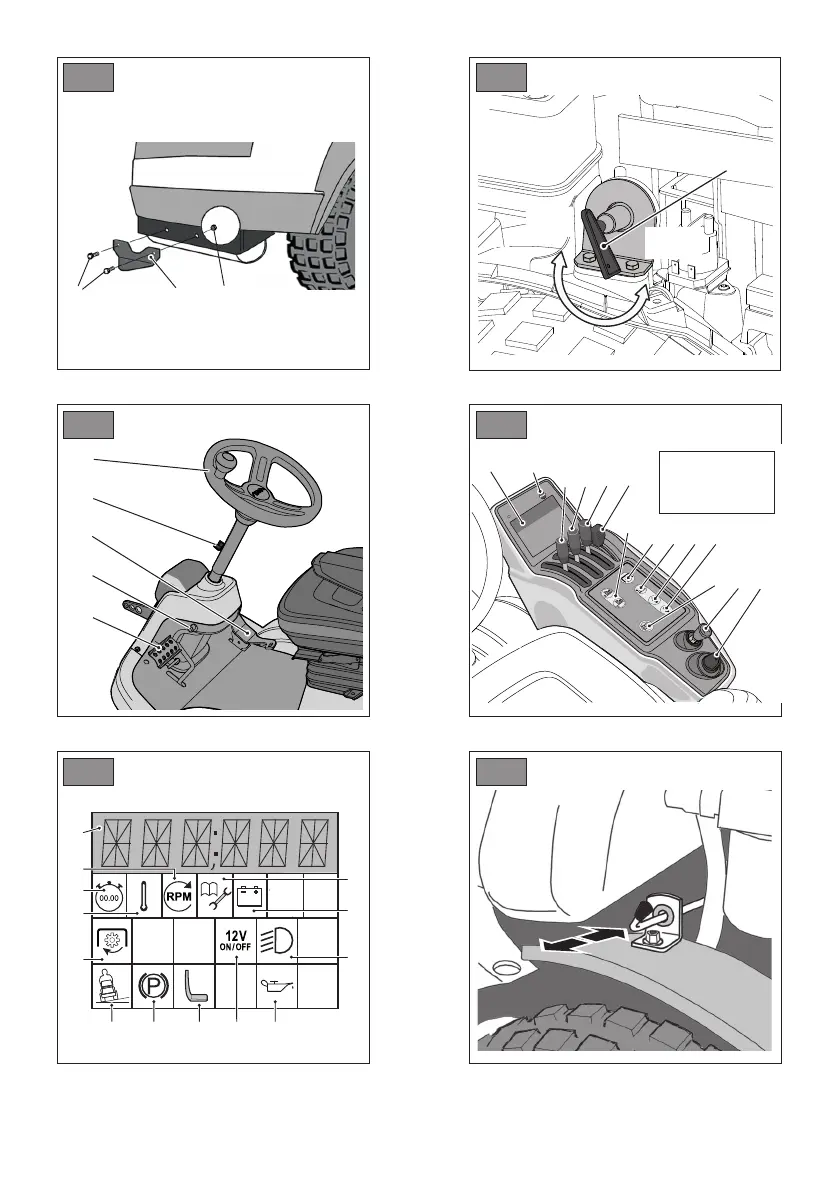 00.00

RPM

12V
ON/OFF

P