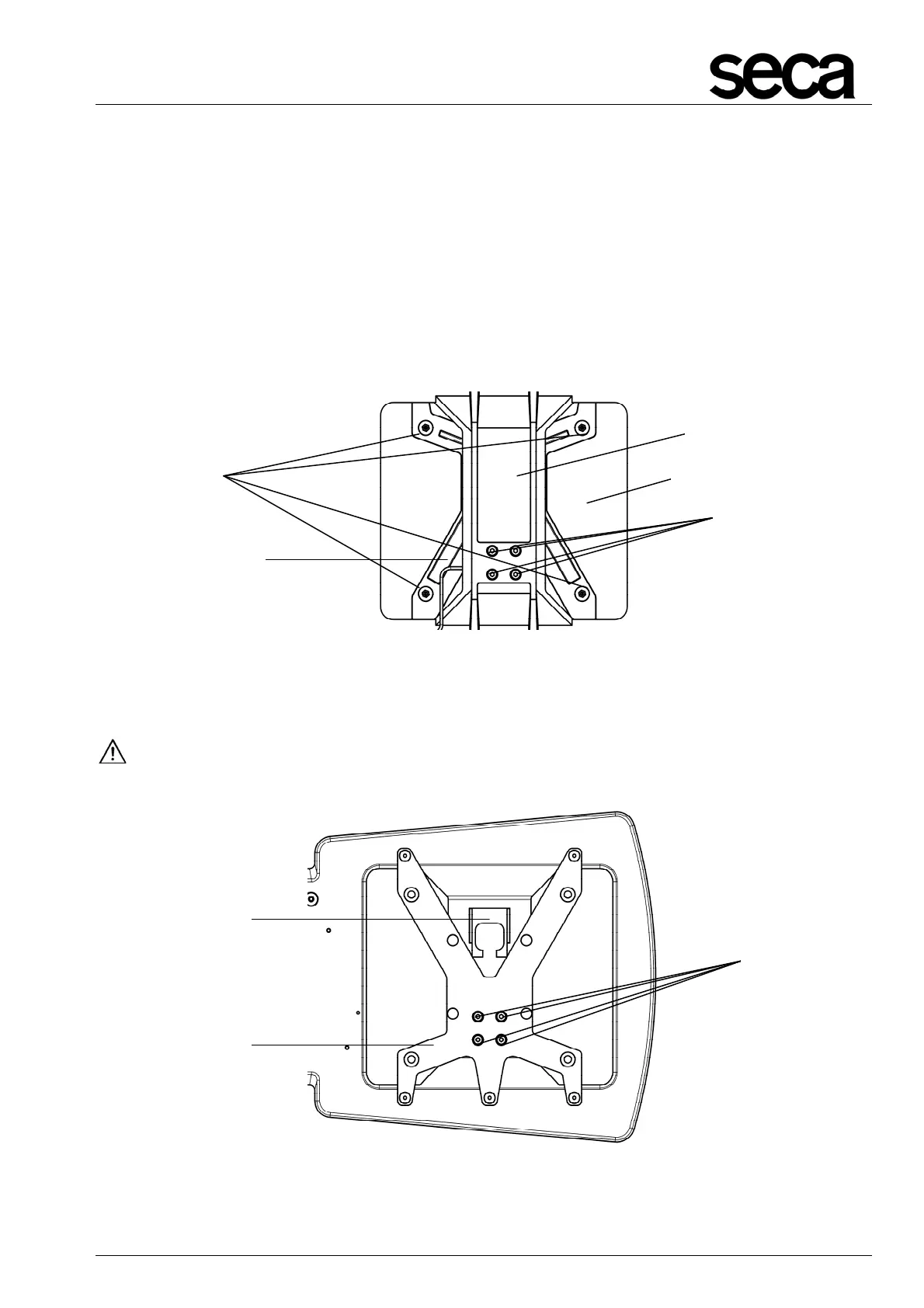 seca