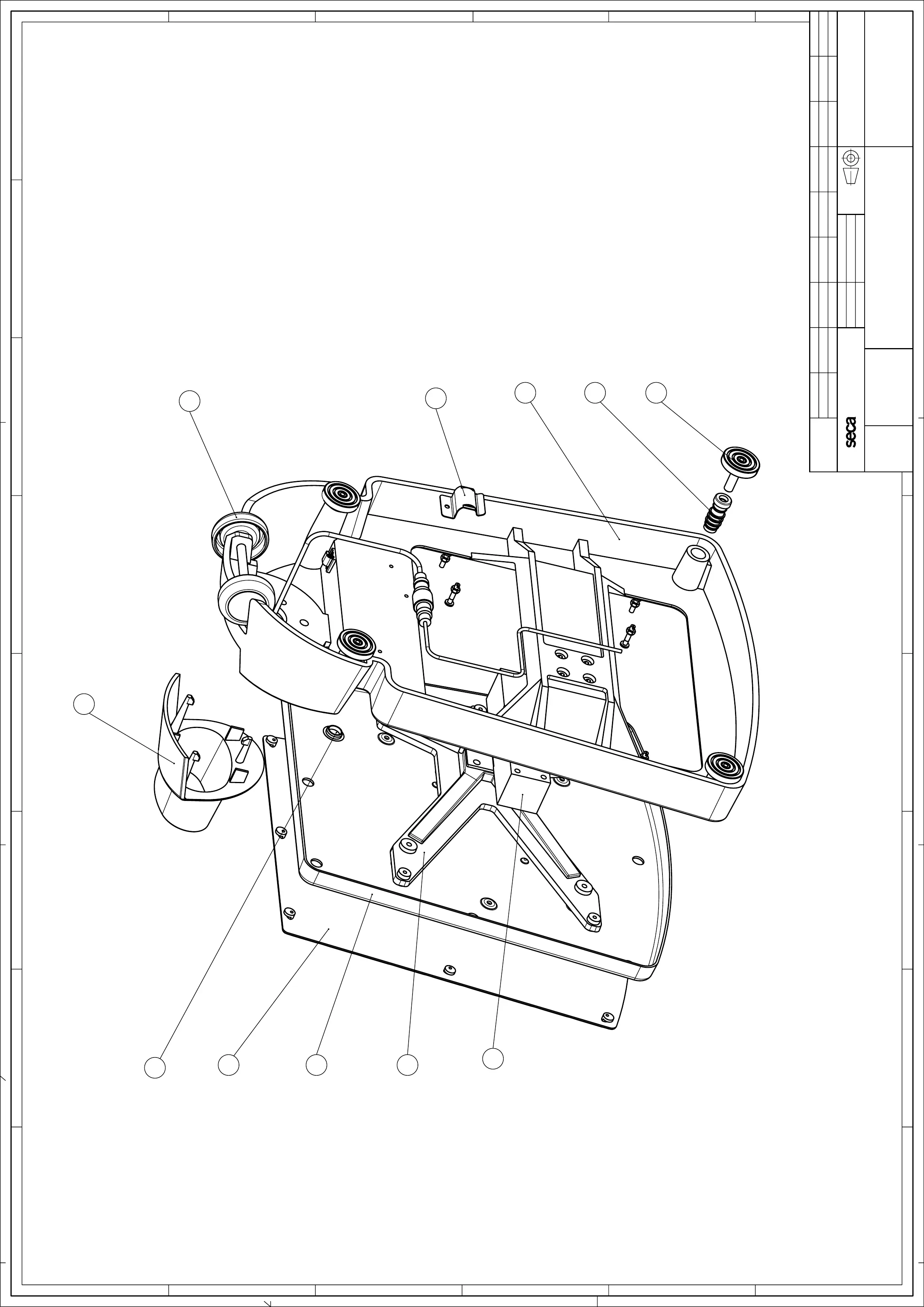 seca