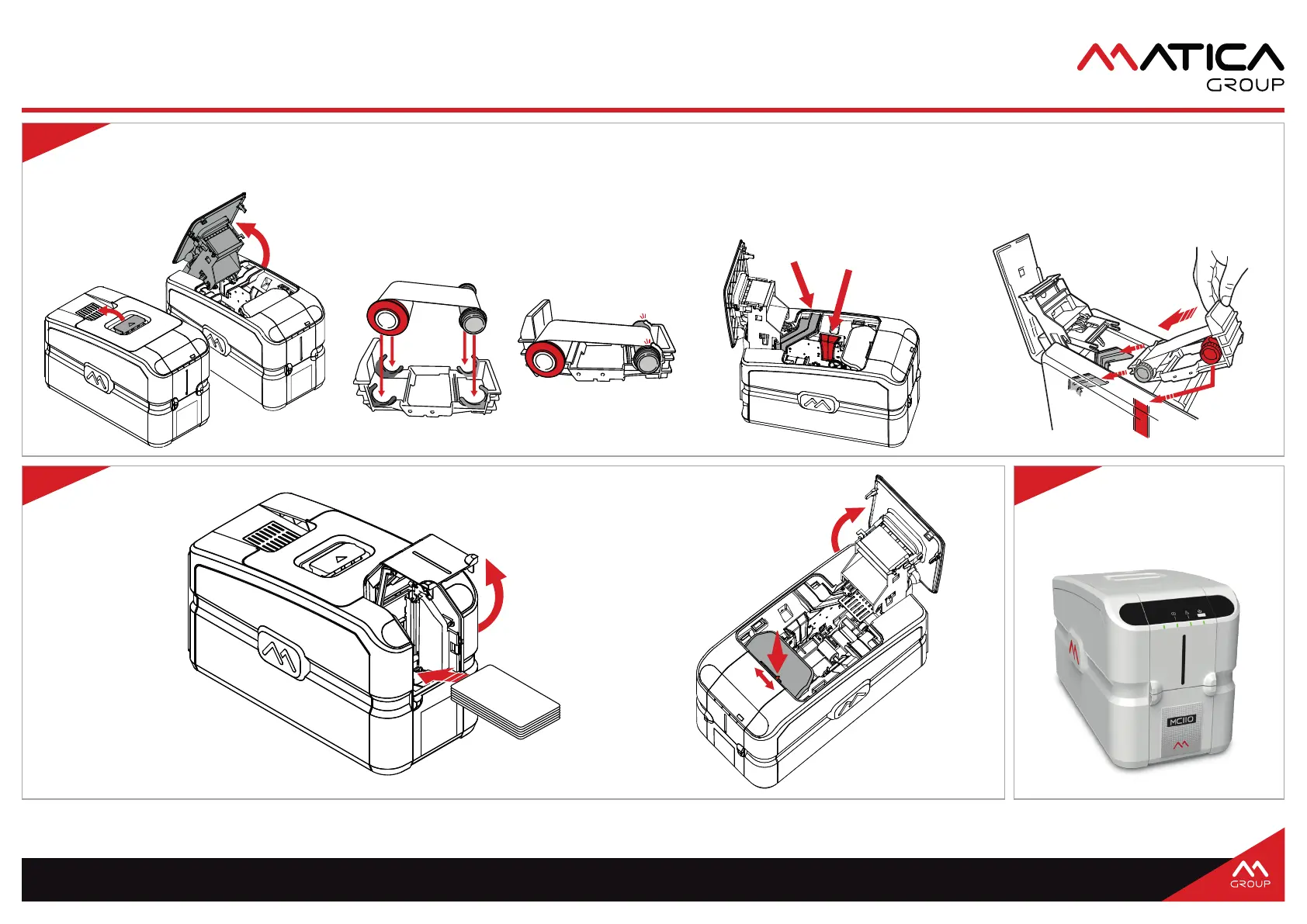 MATICA GROUP

MC110

GROUP