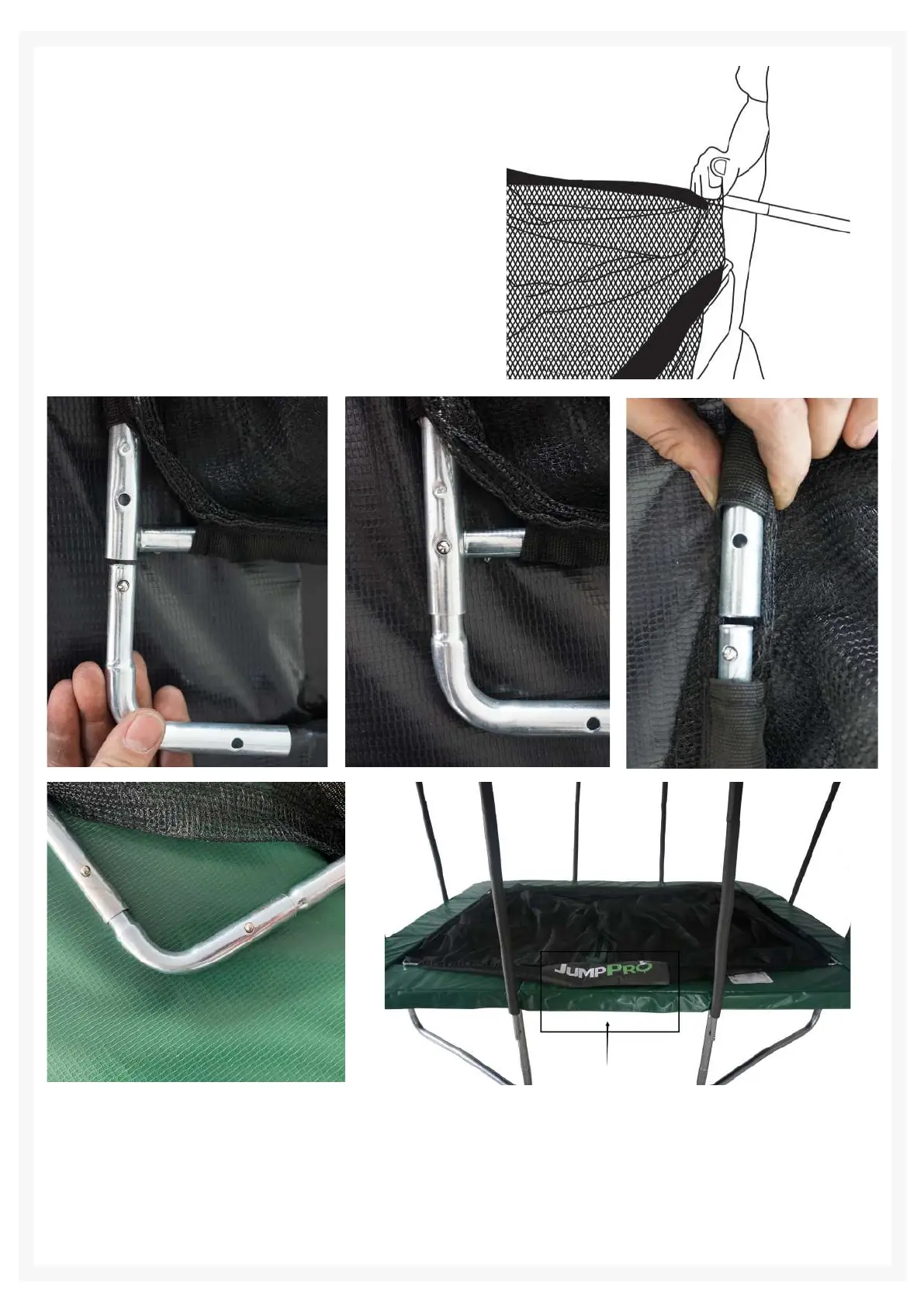 JUMPPRO