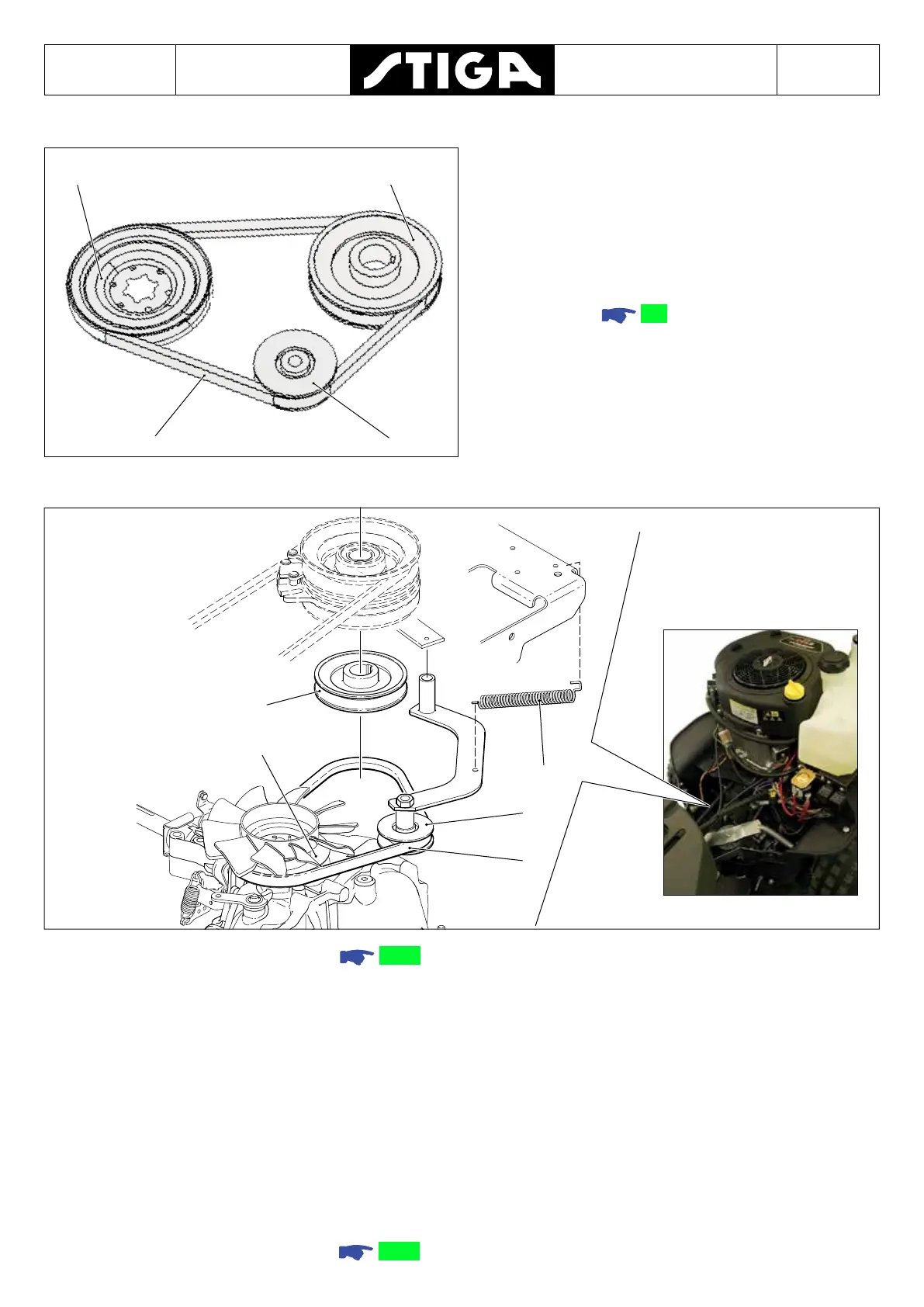 STIGA