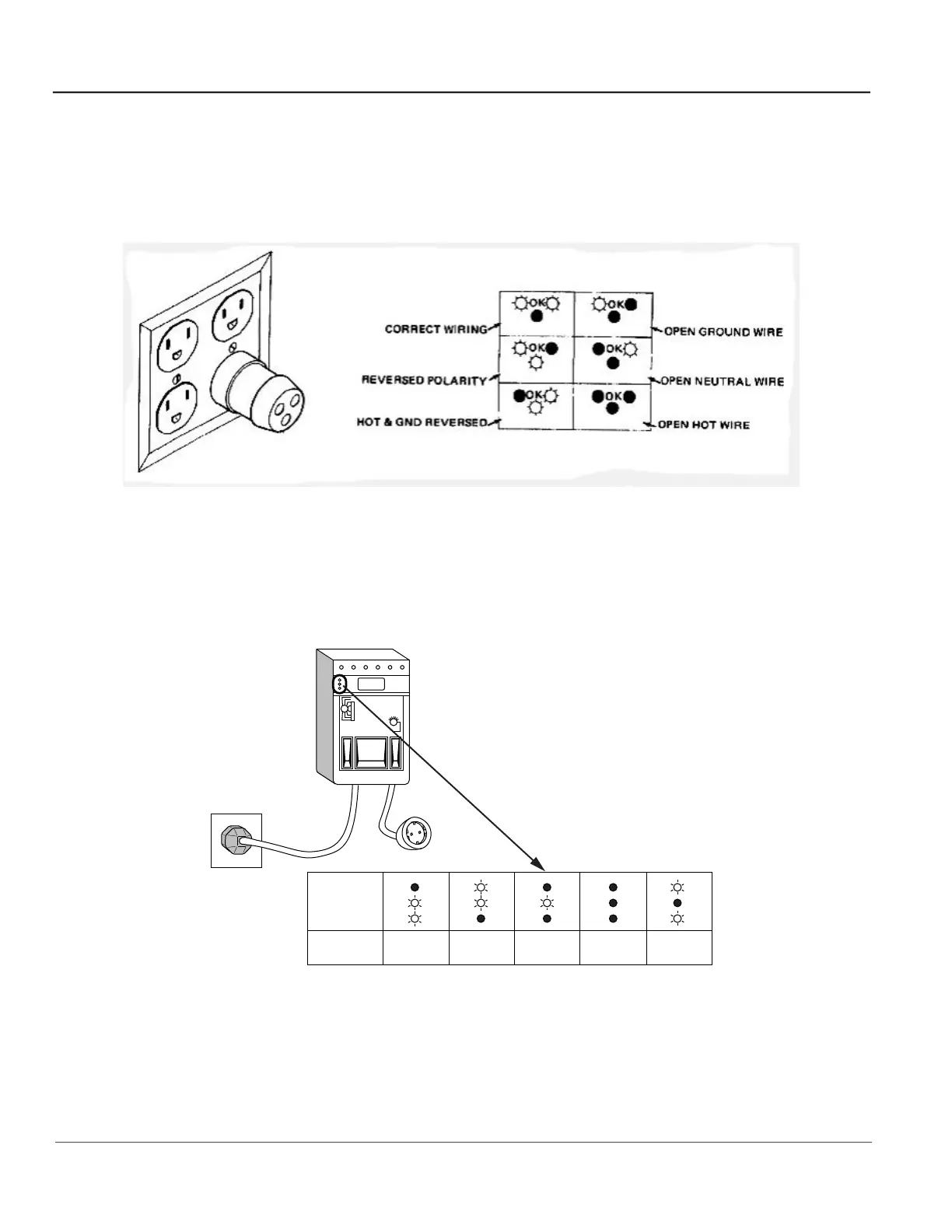 OK OK
CORRECT WIRING
OPEN GROUND WIRE
OK OK
REVERSED POLARITY
OPEN NEUTRAL WIRE
OK OK
HOT & GND REVERSED
OPEN HOT WIRE