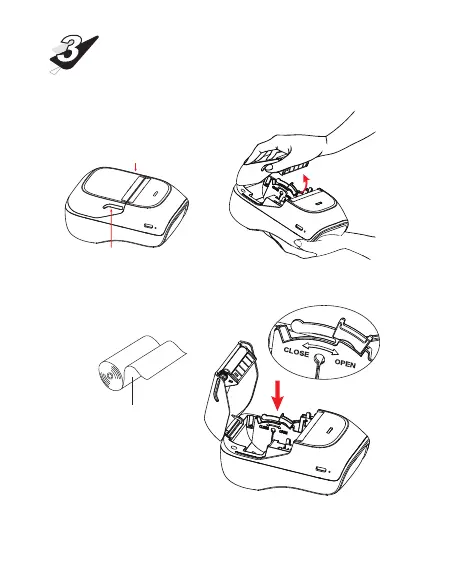 3

CLOSE

OPEN