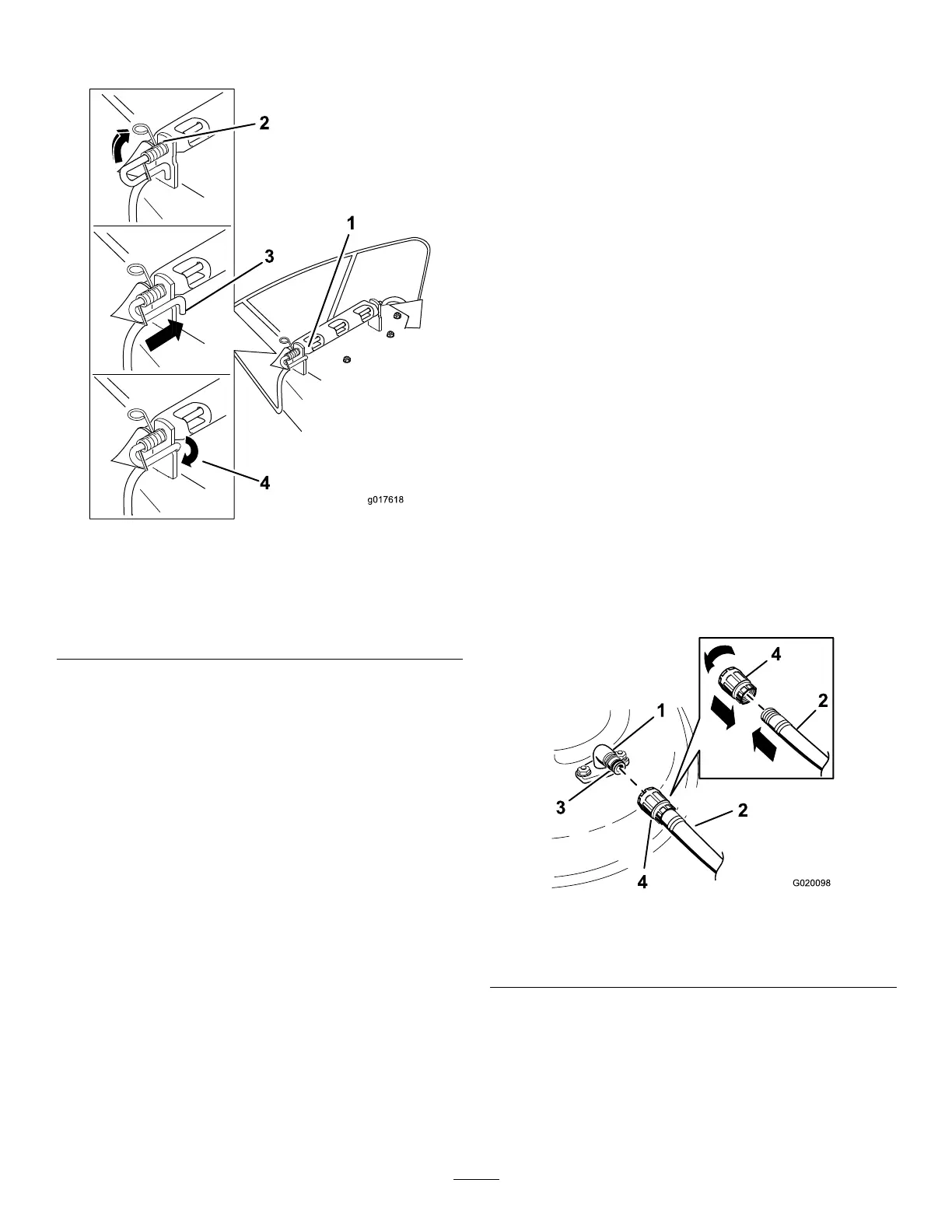 2

1

3

4

g017618

4

2

1

3

2

4

G020098