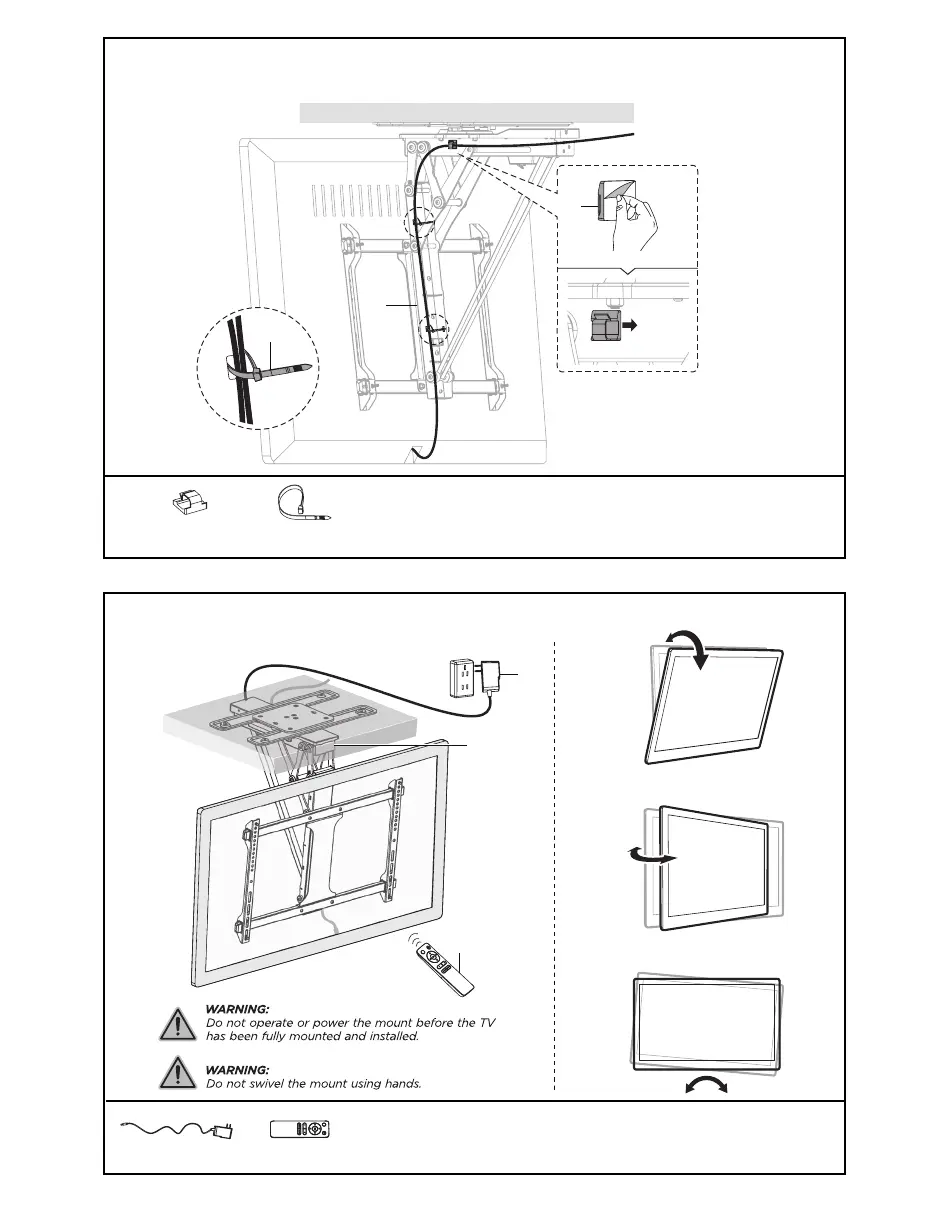 WARNING:
Do not operate or power the mount before the TV has been fully mounted and installed.

WARNING:
Do not swivel the mount using hands.