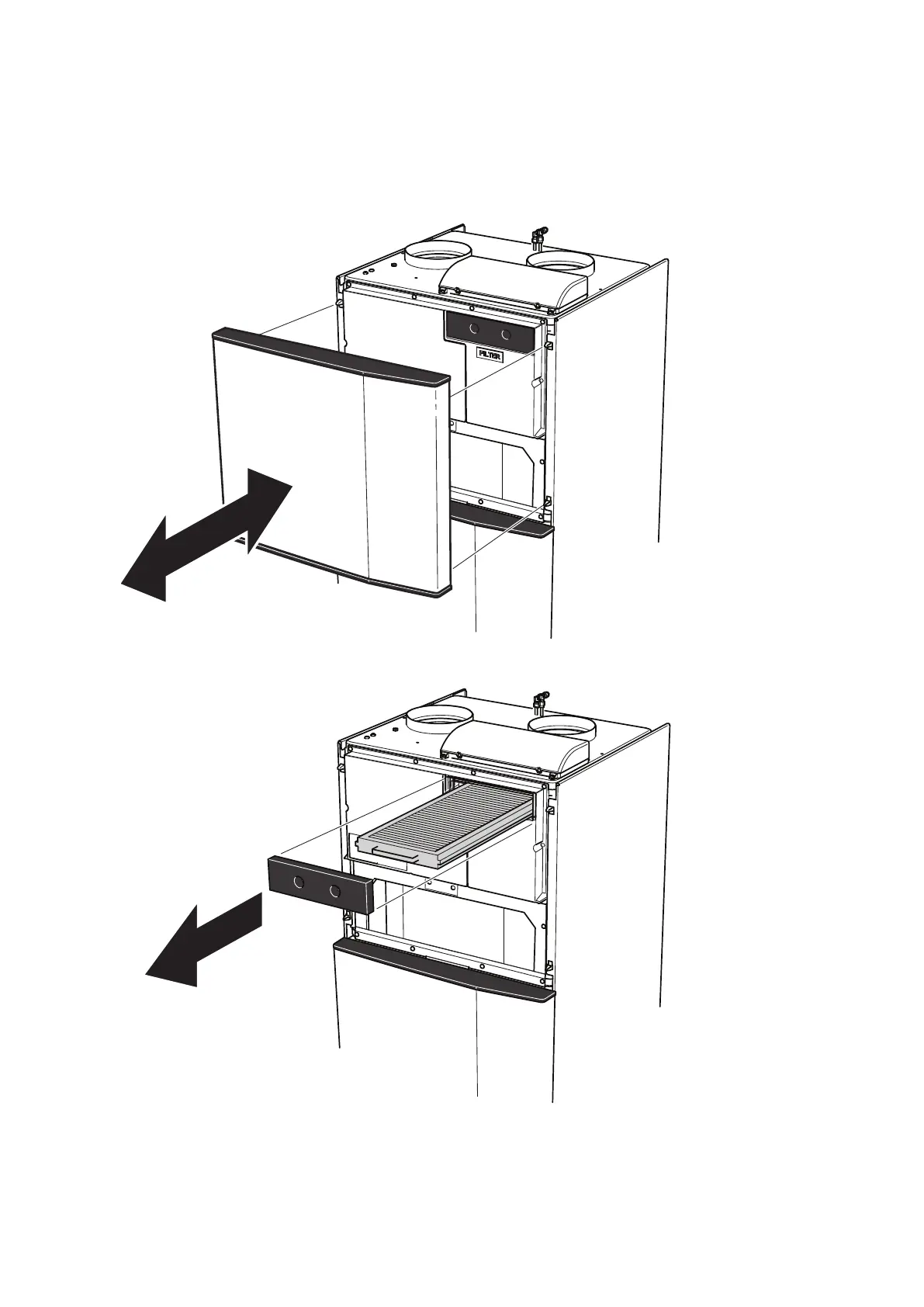 FILTER