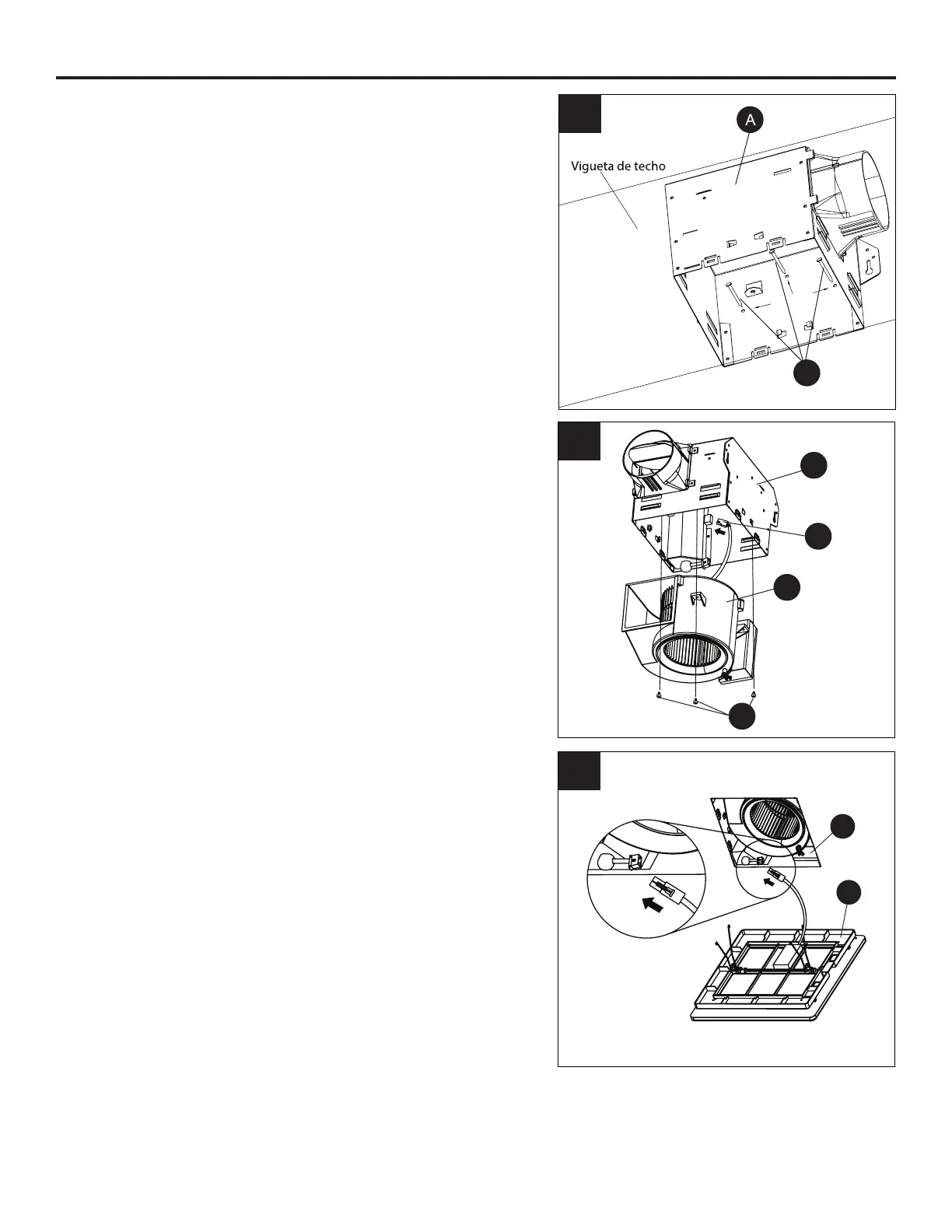 A

Vigueta de techo