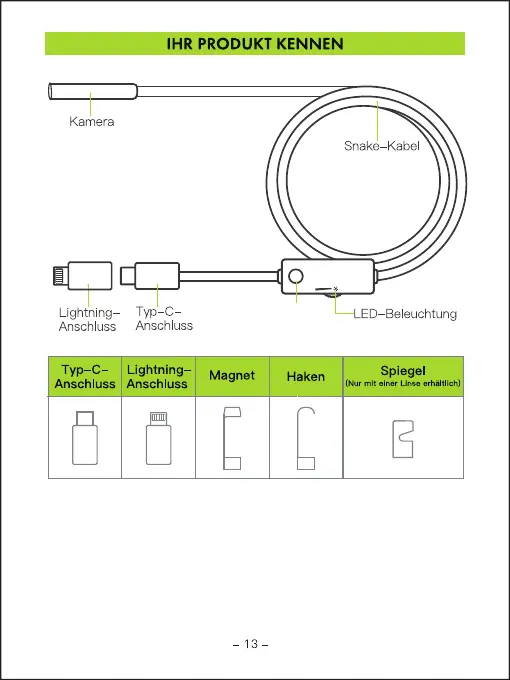 IHR PRODUKT KENNEN

Kamera

Snake–Kabel

Lightning–Anschluss

Typ–C–Anschluss

LED–Beleuchtung

| Typ–C–Anschluss | Lightning–Anschluss | Magnet | Haken | Spiegel (Nur mit einer Linse erhältlich) |
|---|---|---|---|---|
| | | | | |

– 13 –