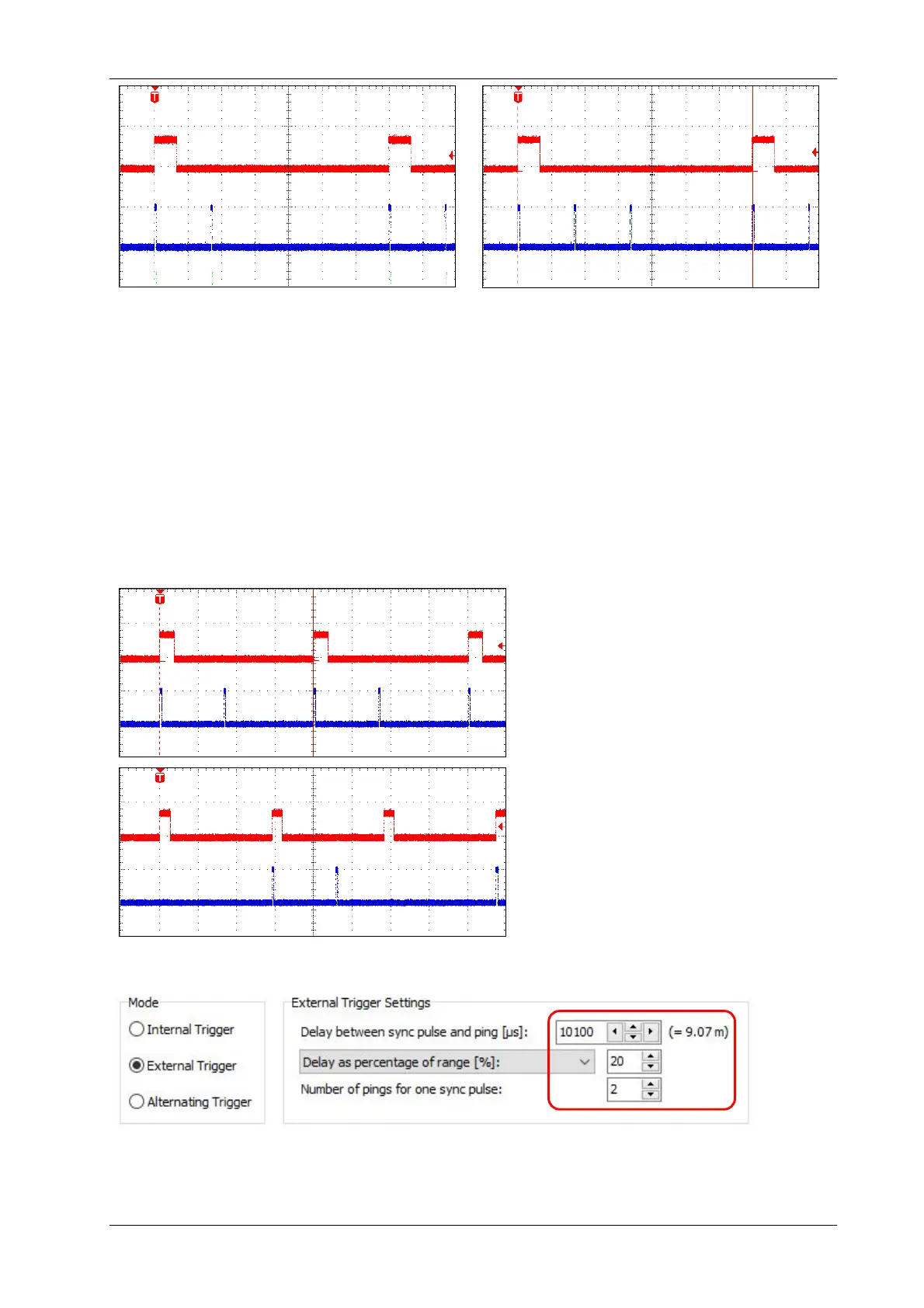 T

T

T

T

Mode

Internal Trigger

External Trigger

Alternating Trigger

External Trigger Settings

Delay between sync pulse and ping [µs]: 10100 (= 9.07 m)

Delay as percentage of range [%]: 20

Number of pings for one sync pulse: 2