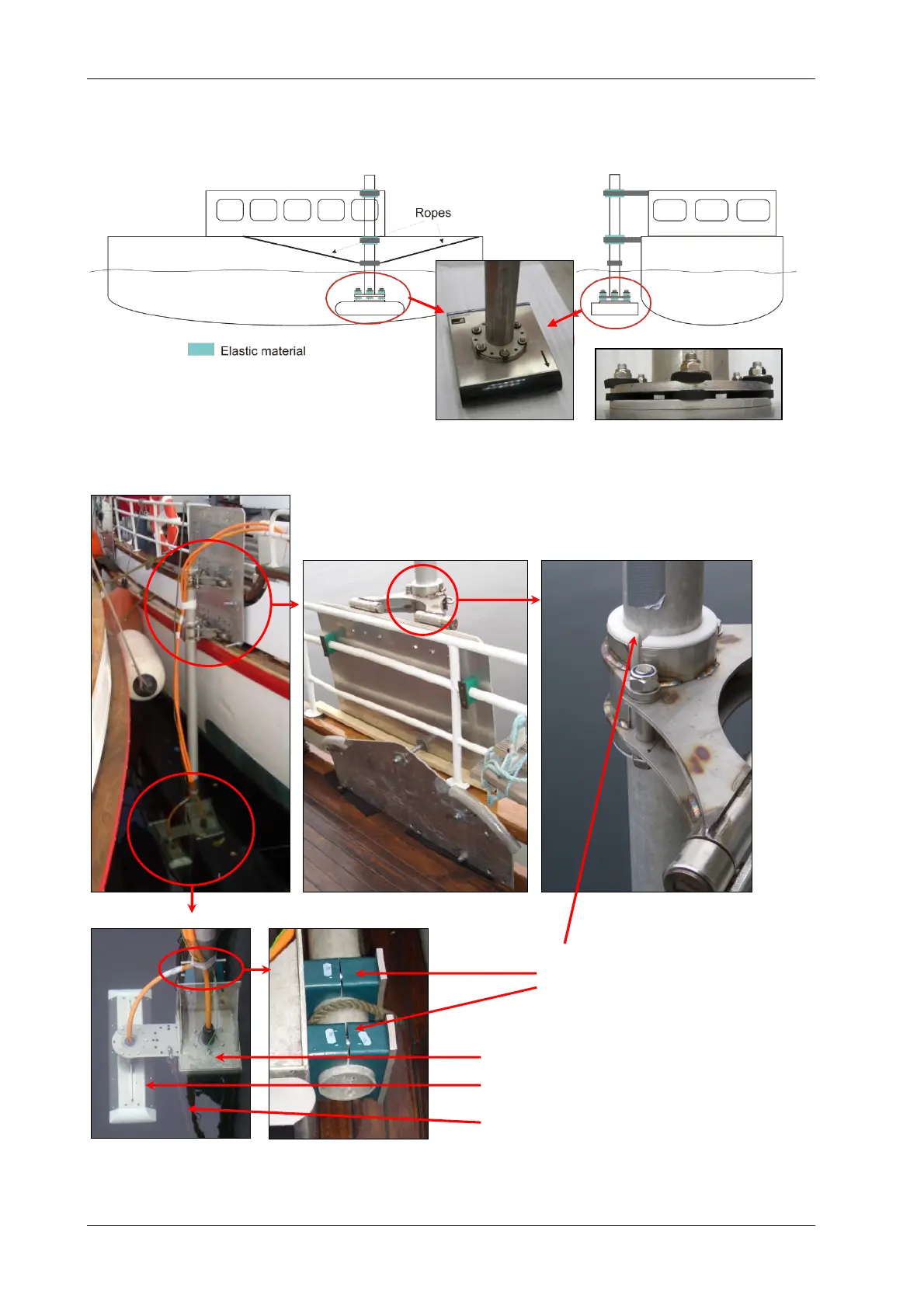 Ropes

Elastic material