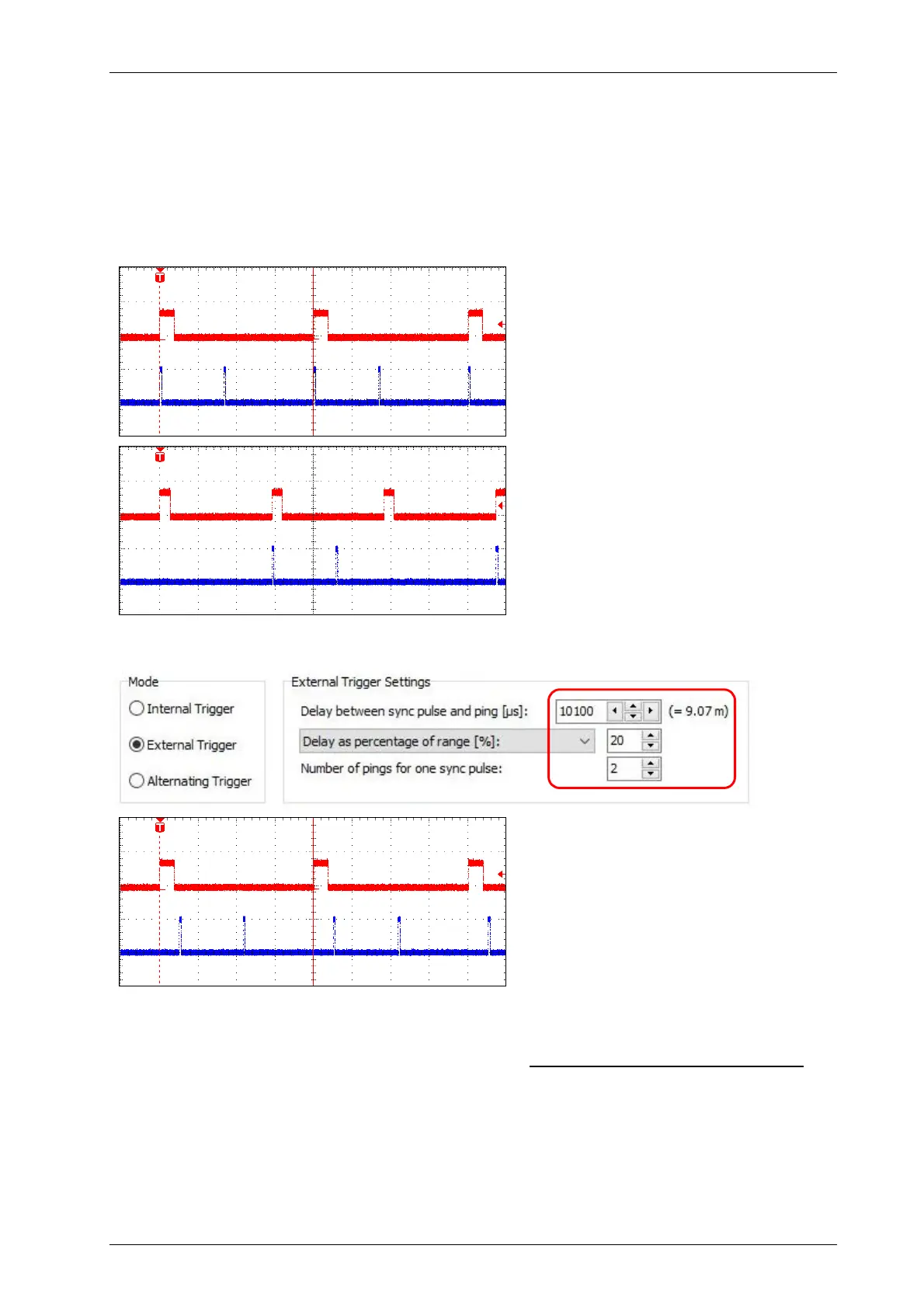 T

T

Mode
Internal Trigger
External Trigger
Alternating Trigger

External Trigger Settings
Delay between sync pulse and ping [µs]: 10100 (= 9.07 m)
Delay as percentage of range [%]: 20
Number of pings for one sync pulse: 2

T