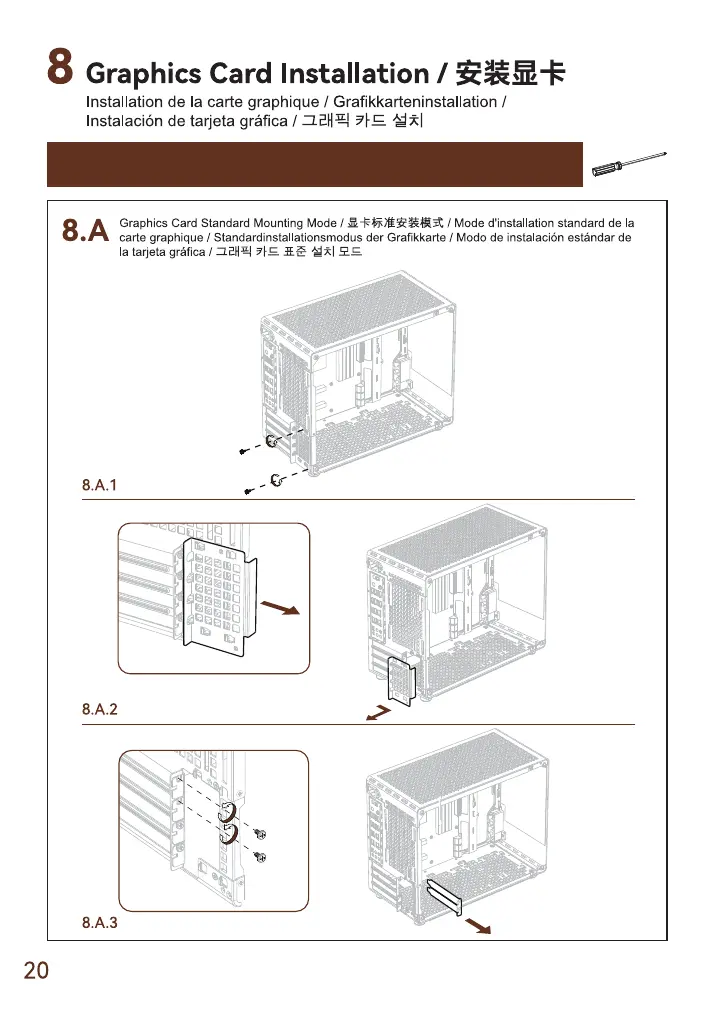 8 Graphics Card Installation / 安装显卡
Installation de la carte graphique / Grafikkarteninstallation / Instalación de tarjeta gráfica / 그래픽 카드 설치

8.A Graphics Card Standard Mounting Mode / 显卡标准安装模式 / Mode d'installation standard de la carte graphique / Standardinstallationsmodus der Grafikkarte / Modo de instalación estándar de la tarjeta gráfica / 그래픽 카드 표준 설치 모드

8.A.1

8.A.2

8.A.3

20