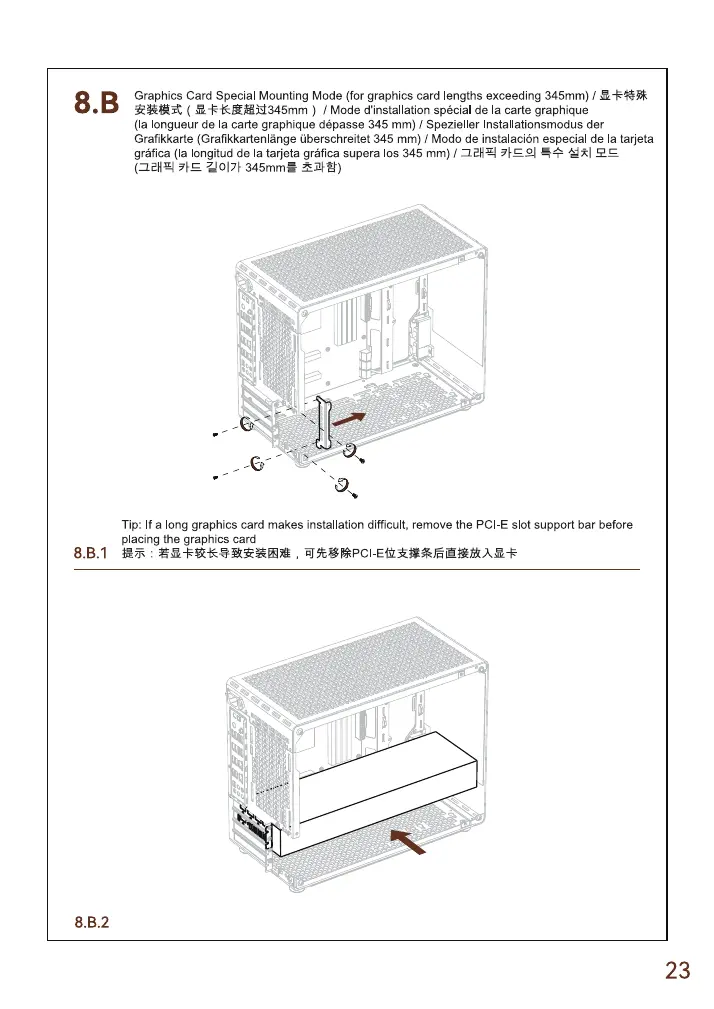 8.B Graphics Card Special Mounting Mode (for graphics card lengths exceeding 345mm) / 显卡特殊安装模式（显卡长度超过345mm） / Mode d'installation spécial de la carte graphique (la longueur de la carte graphique dépasse 345 mm) / Spezieller Installationsmodus der Grafikkarte (Grafikkartenlänge überschreitet 345 mm) / Modo de instalación especial de la tarjeta gráfica (la longitud de la tarjeta gráfica supera los 345 mm) / 그래픽 카드의 특수 설치 모드 (그래픽 카드 길이가 345mm를 초과함)

Tip: If a long graphics card makes installation difficult, remove the PCI-E slot support bar before placing the graphics card

8.B.1 提示：若显卡较长导致安装困难，可先移除PCI-E位支撑条后直接放入显卡

8.B.2

23