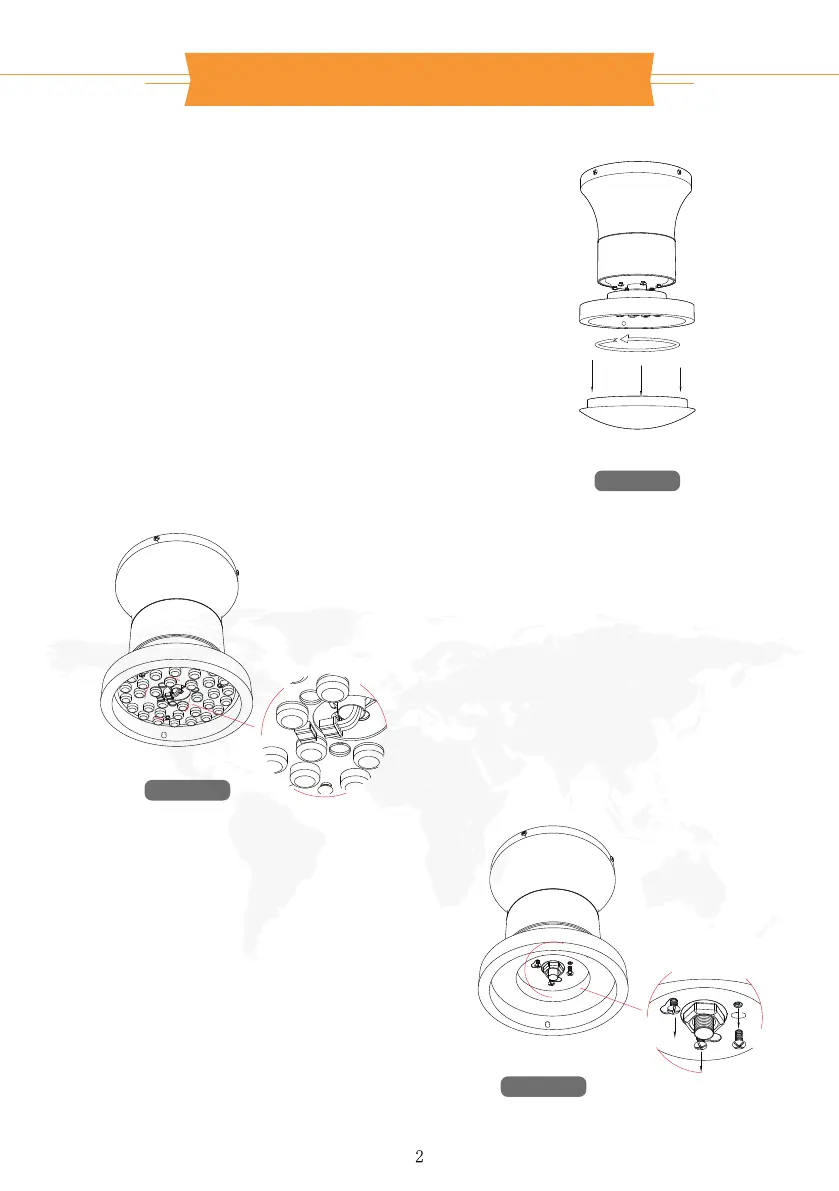 2