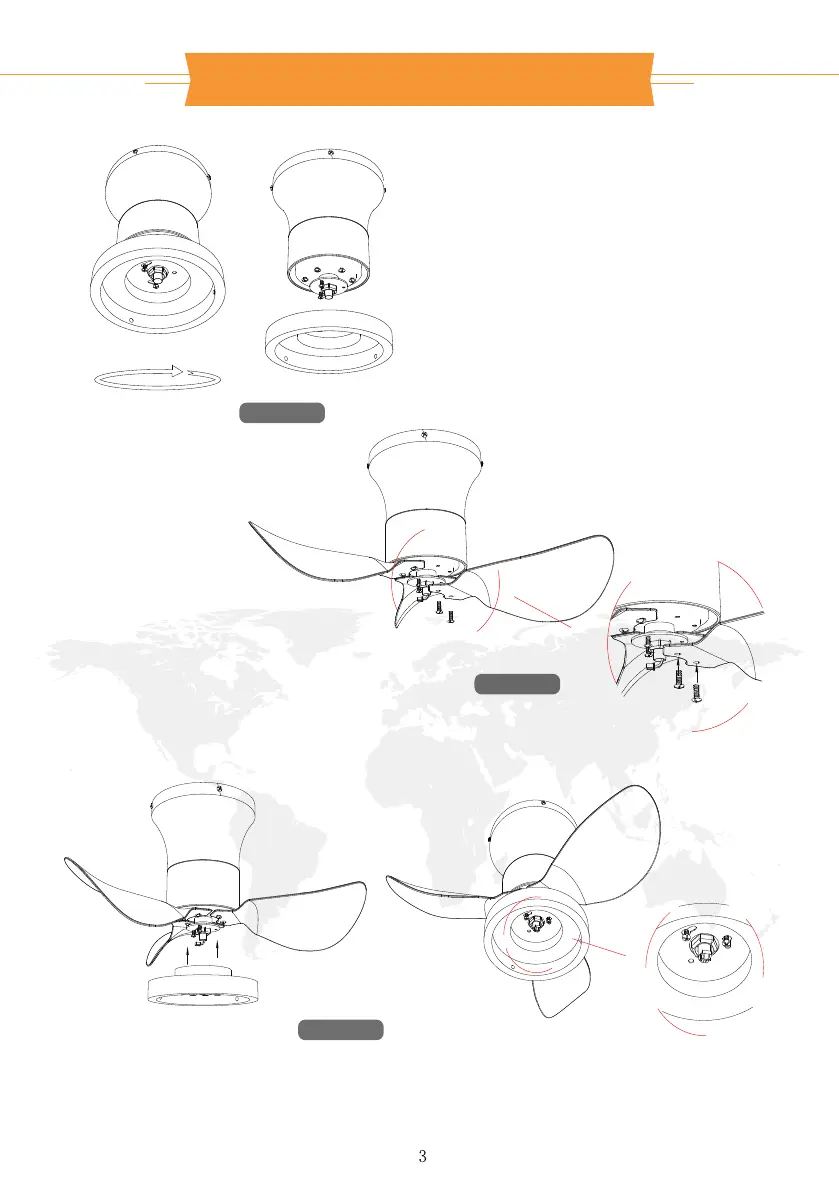 3