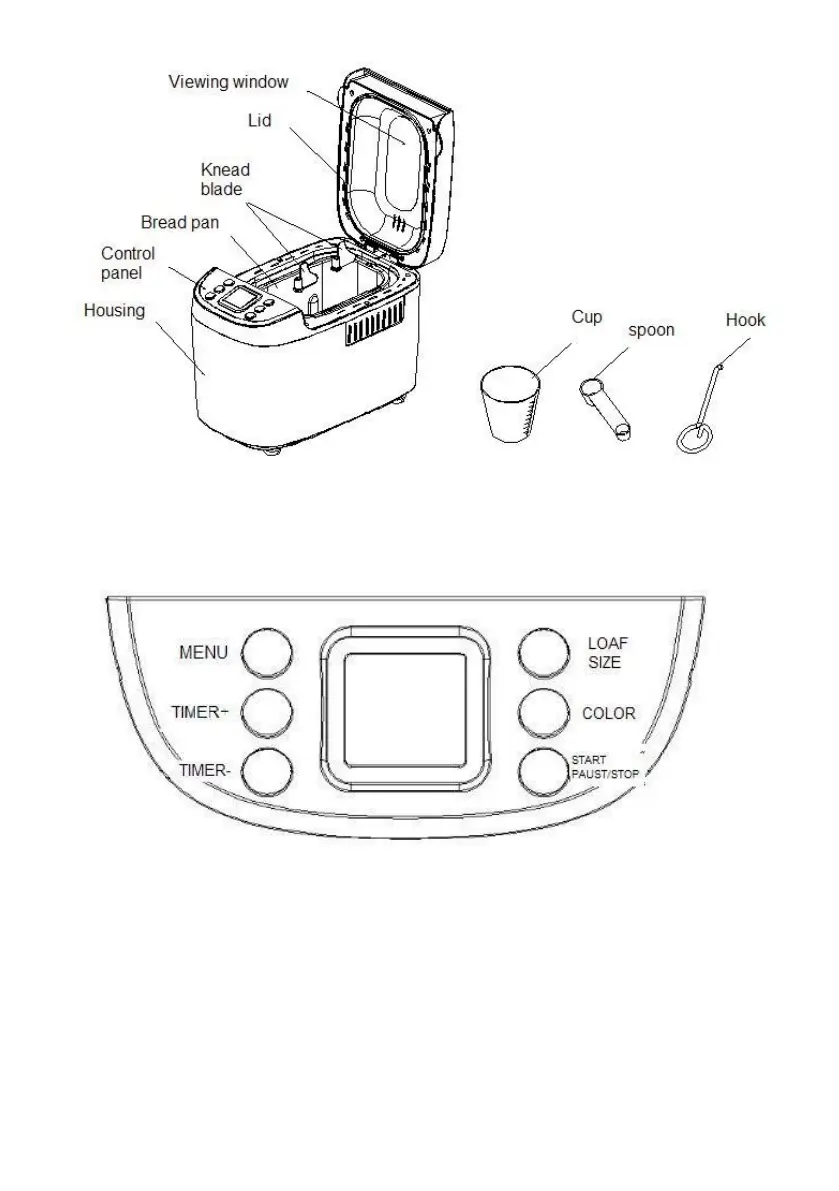 Viewing window
Lid
Knead blade
Bread pan
Control panel
Housing
Cup
spoon
Hook

MENU
TIMER+
TIMER-
LOAF SIZE
COLOR
START
PAUST/STOP